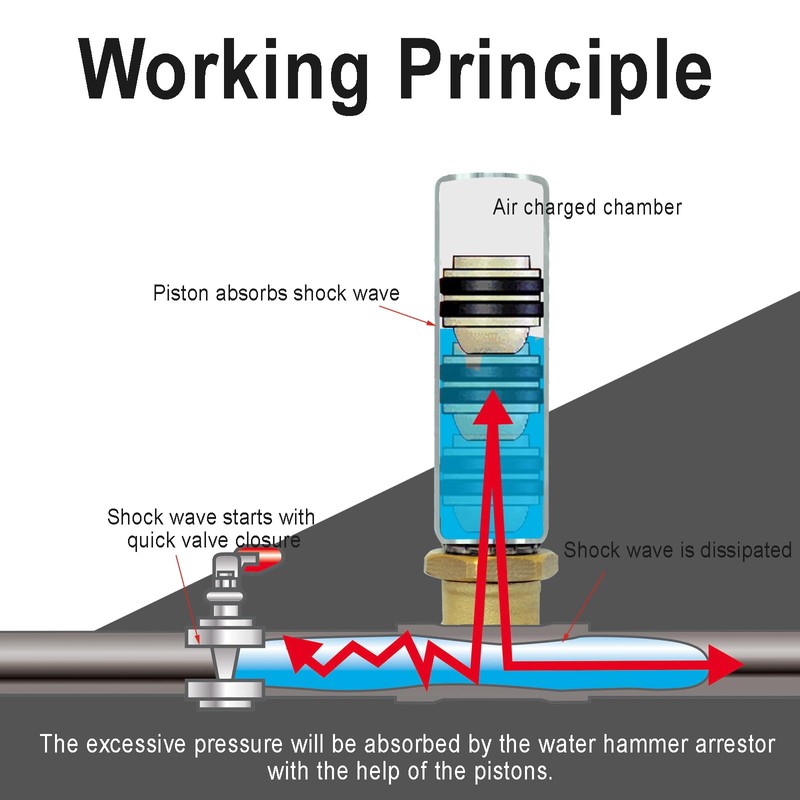 Working Principle

Air charged chamber

Piston absorbs shock wave

Shock wave starts with quick valve closure

Shock wave is dissipated

The excessive pressure will be absorbed by the water hammer arrestor with the help of the pistons.