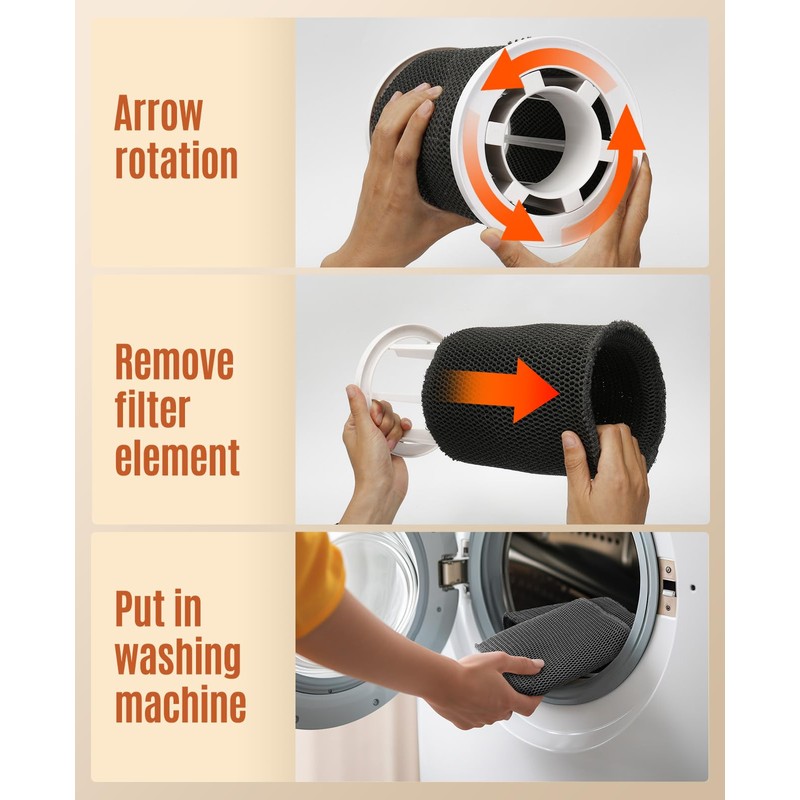 Arrow rotation

Remove filter element

Put in washing machine