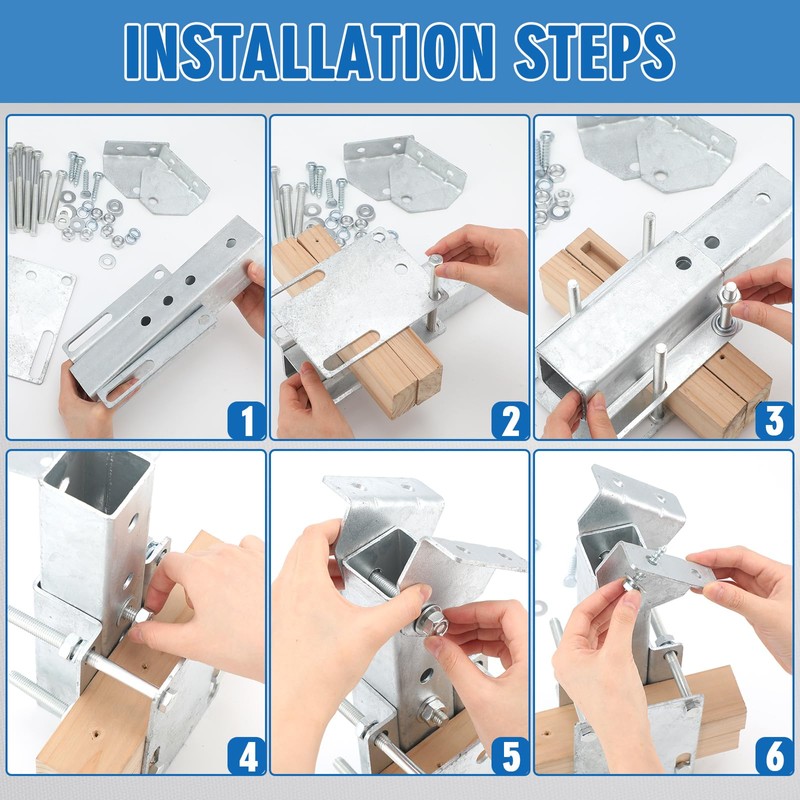 INSTALLATION STEPS

1

2

3

4

5

6