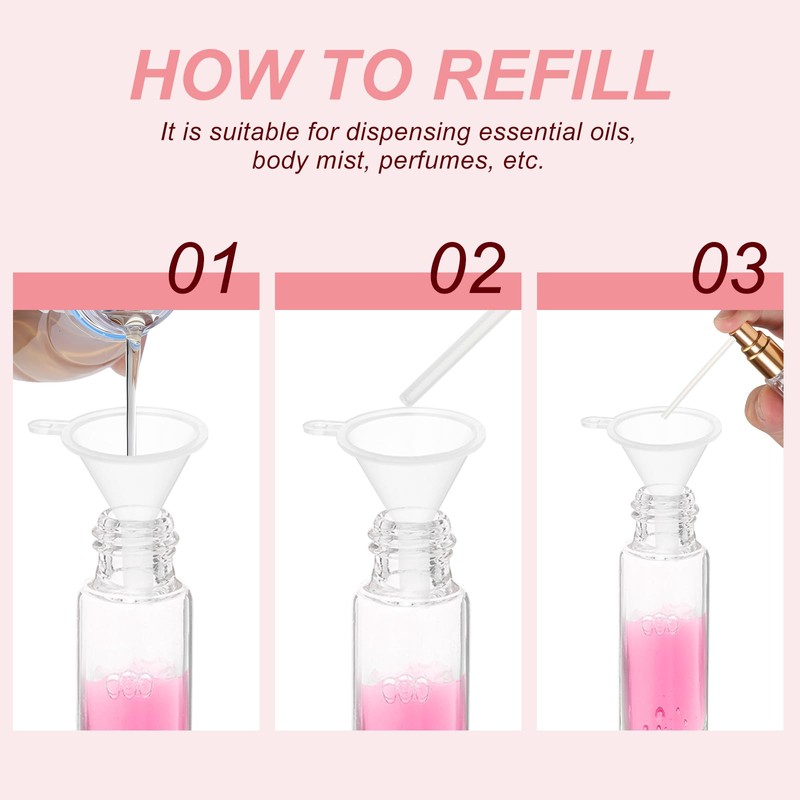 HOW TO REFILL

It is suitable for dispensing essential oils, body mist, perfumes, etc.

01

02

03