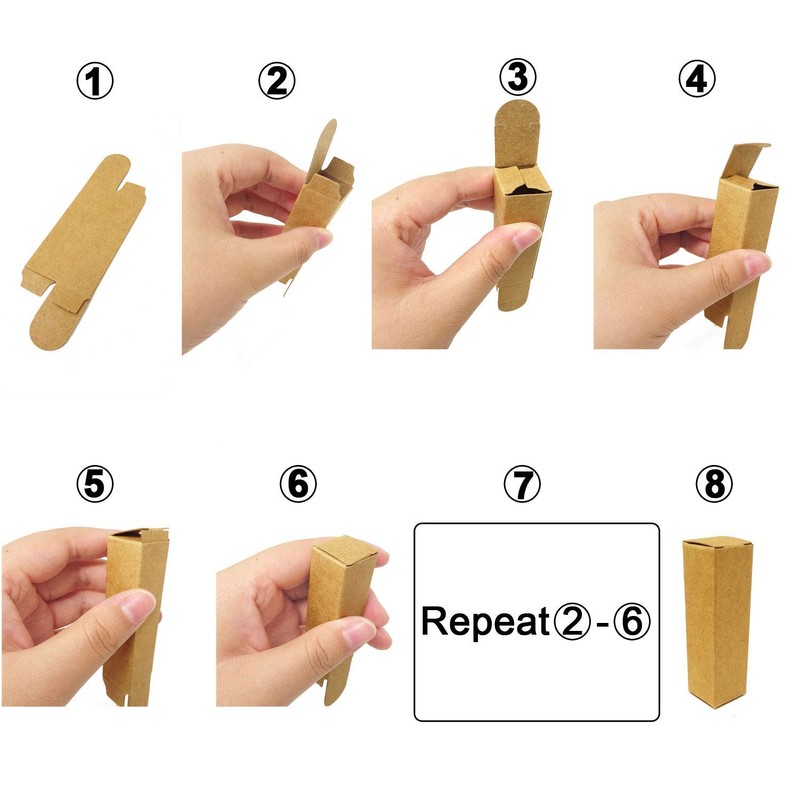 ①

②

③

④

⑤

⑥

⑦

Repeat②-⑥

⑧