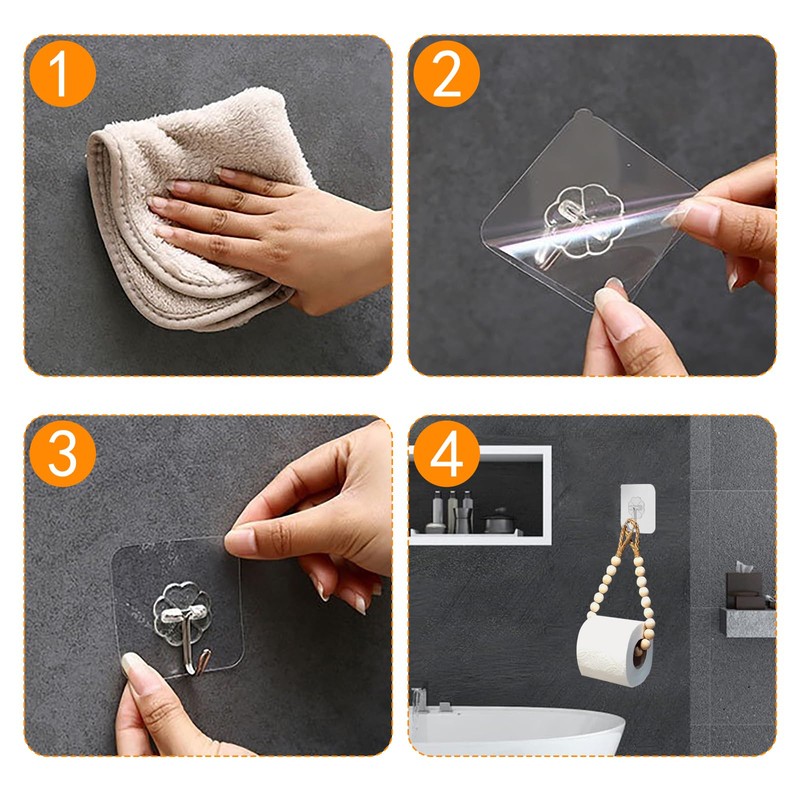 1

2

3

4