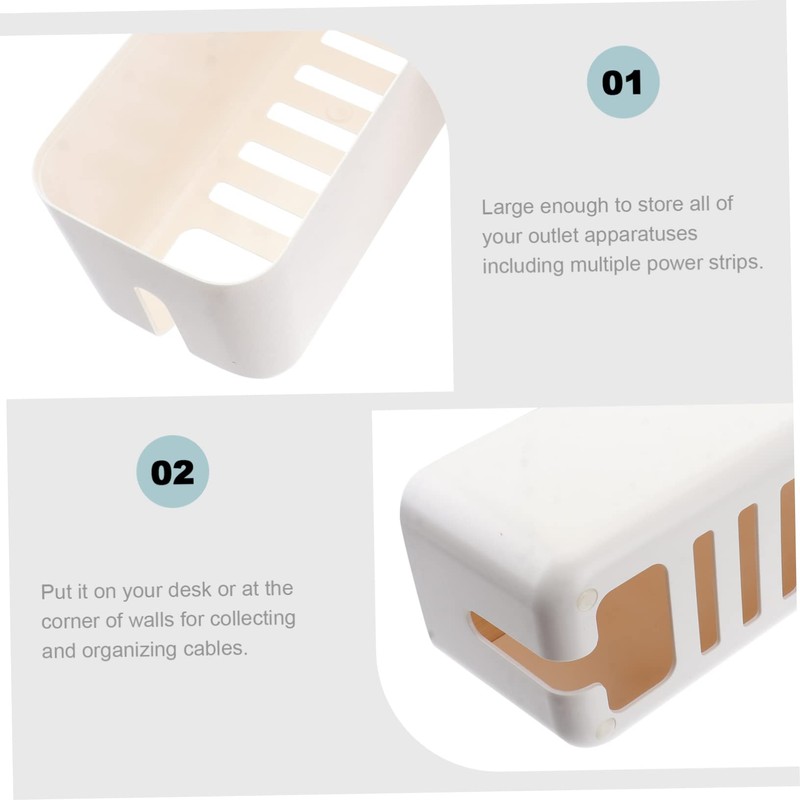 01

Large enough to store all of your outlet apparatuses including multiple power strips.

02

Put it on your desk or at the corner of walls for collecting and organizing cables.