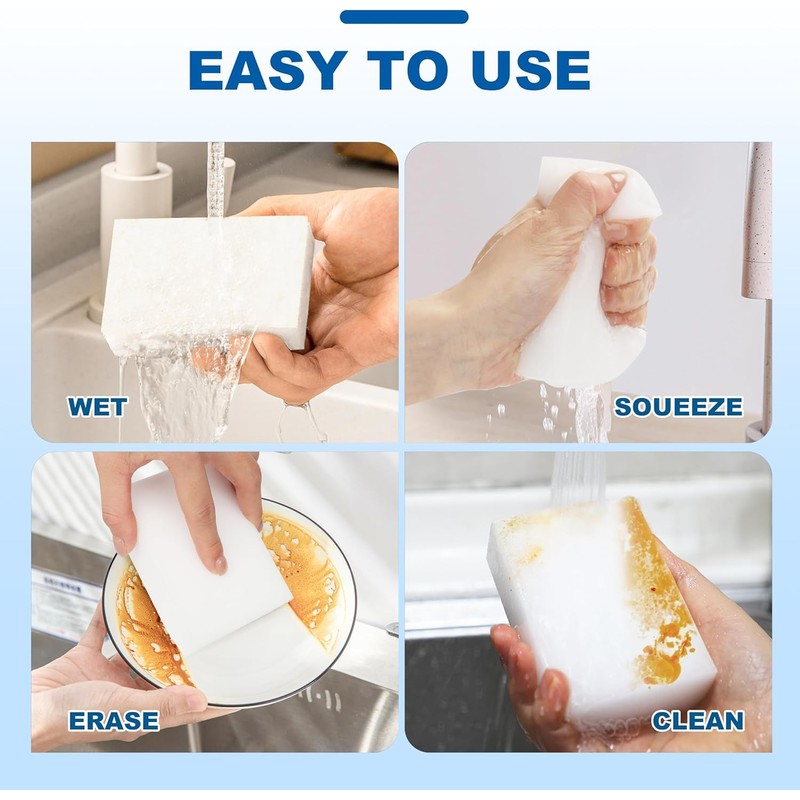 EASY TO USE

WET

SOUEEZE

ERASE

CLEAN