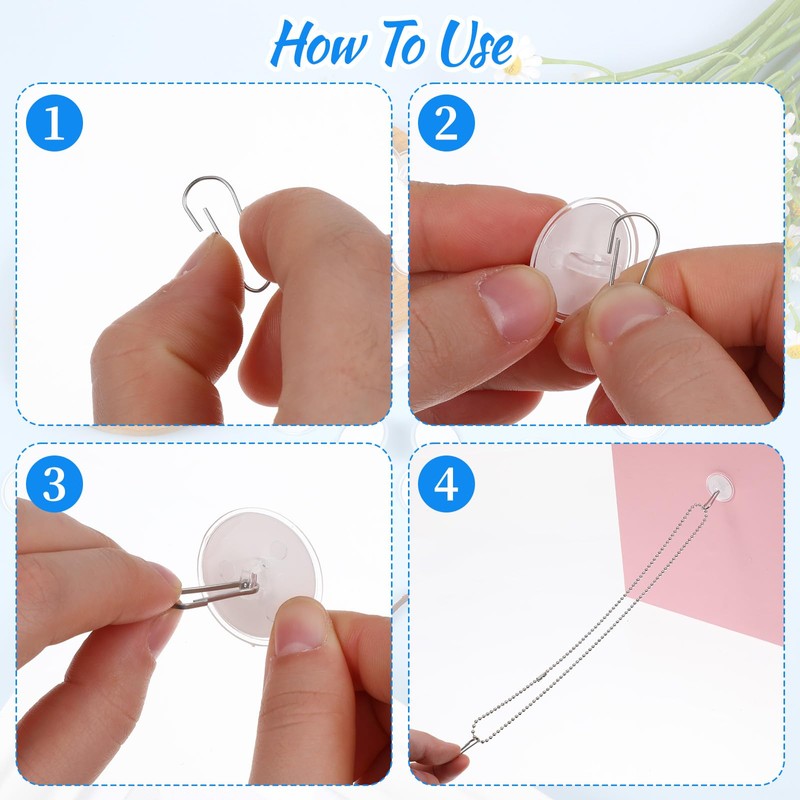 How To Use

1

2

3

4