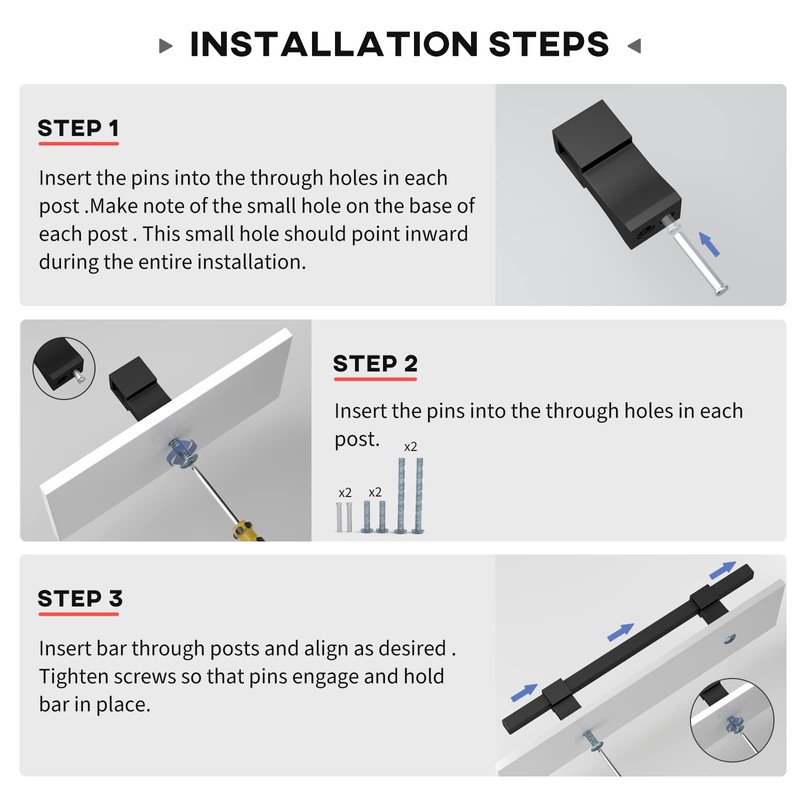 INSTALLATION STEPS

STEP 1

Insert the pins into the through holes in each post .Make note of the small hole on the base of each post . This small hole should point inward during the entire installation.

STEP 2

Insert the pins into the through holes in each post.

x2 x2 x2

STEP 3

Insert bar through posts and align as desired . Tighten screws so that pins engage and hold bar in place.