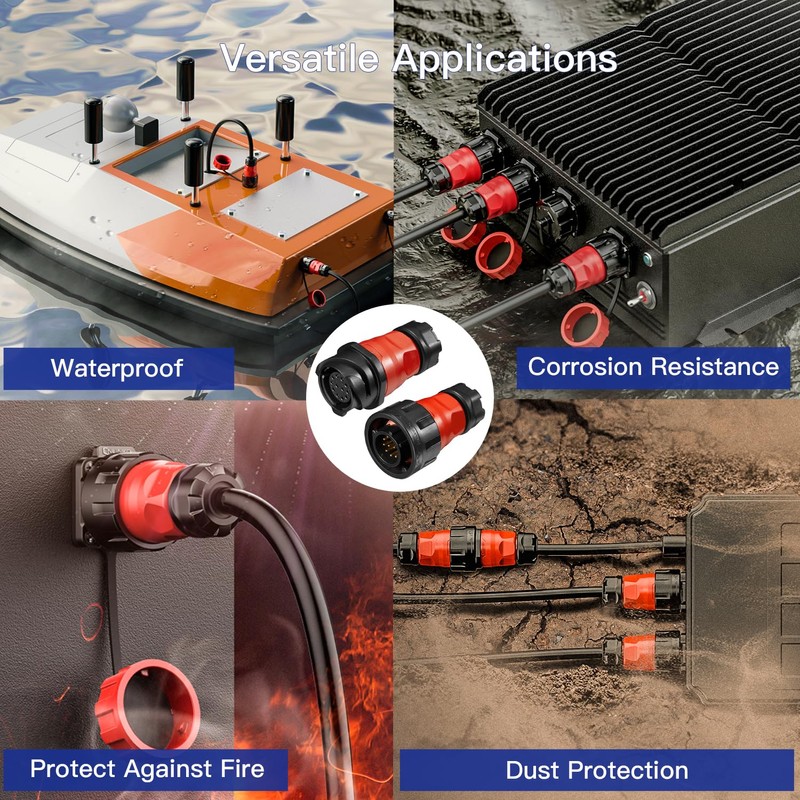 Versatile Applications

Waterproof

Corrosion Resistance

Protect Against Fire

Dust Protection