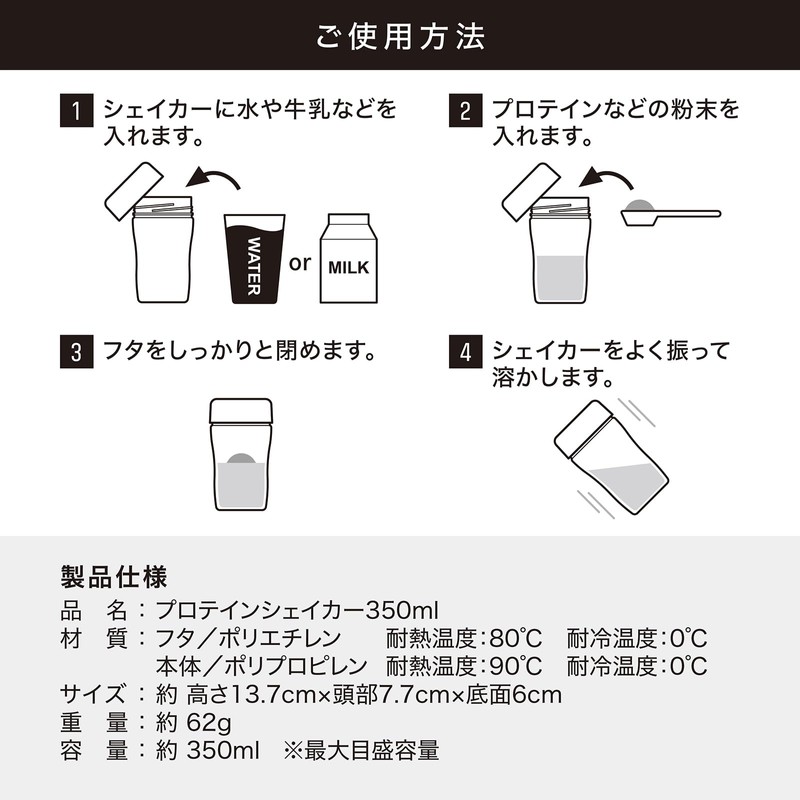 ご使用方法

1 シェイカーに水や牛乳などを入れます。

WATER or MILK

2 プロテインなどの粉末を入れます。

3 フタをしっかりと閉めます。

4 シェイカーをよく振って溶かします。

製品仕様

品　名：プロテインシェイカー350ml
材　質：フタ／ポリエチレン　耐熱温度：80℃　耐冷温度：0℃
本体／ポリプロピレン　耐熱温度：90℃　耐冷温度：0℃
サイズ：約 高さ13.7cm×頭部7.7cm×底面6cm
重　量：約 62g
容　量：約 350ml　※最大目盛容量