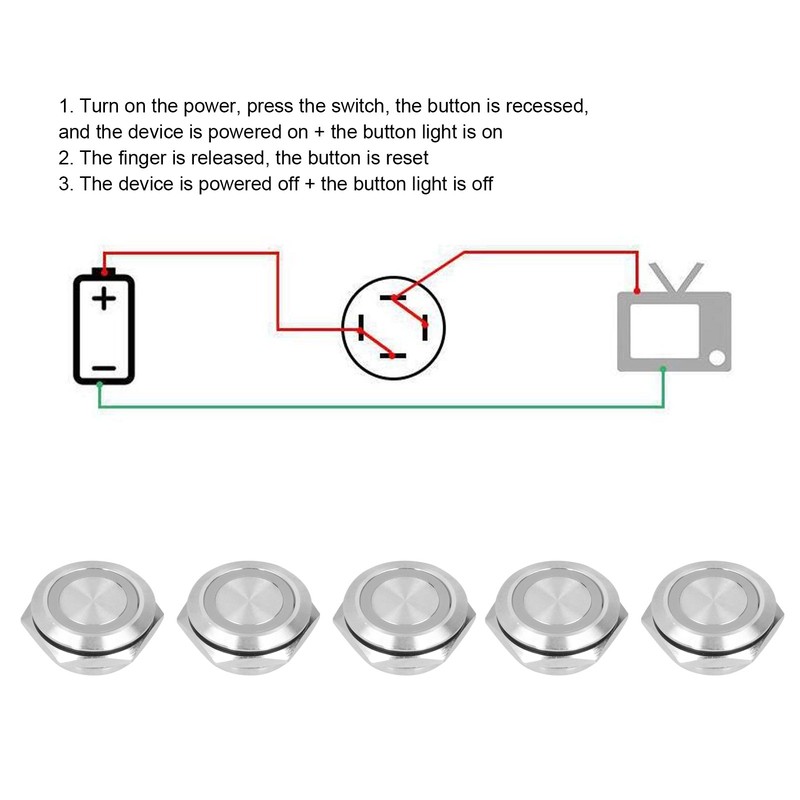 1. Turn on the power, press the switch, the button is recessed, and the device is powered on + the button light is on
2. The finger is released, the button is reset
3. The device is powered off + the button light is off

+
−