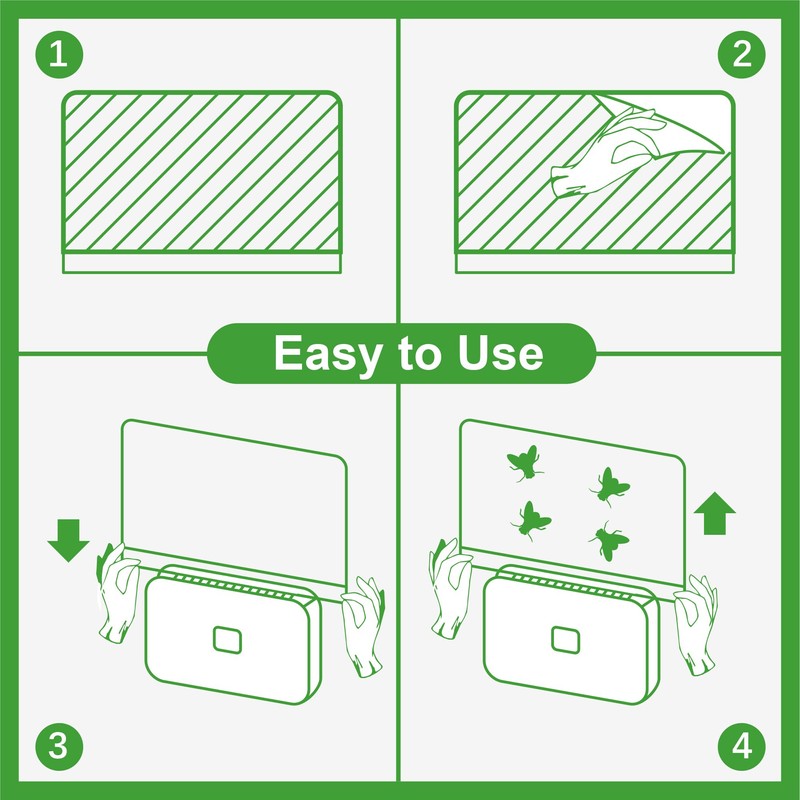 1

2

Easy to Use

3

4