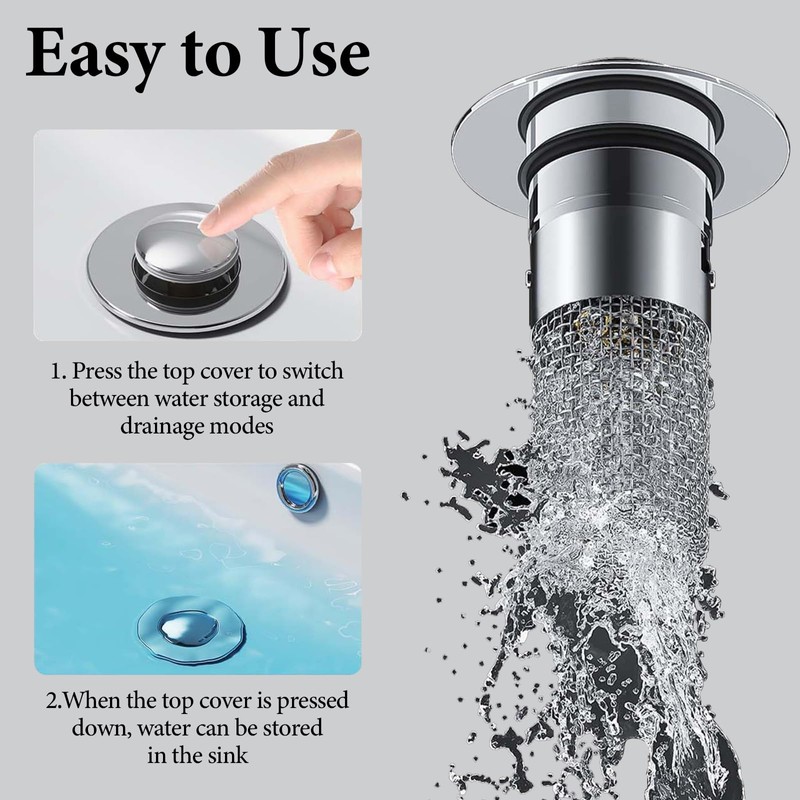 Easy to Use

1. Press the top cover to switch between water storage and drainage modes

2.When the top cover is pressed down, water can be stored in the sink