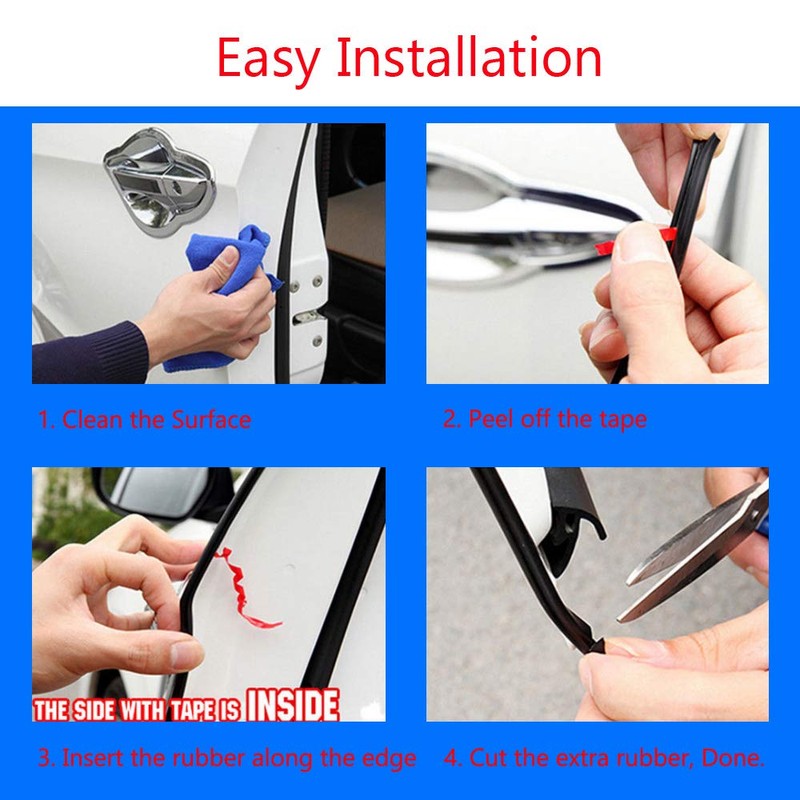 Easy Installation

1. Clean the Surface

2. Peel off the tape

THE SIDE WITH TAPE IS INSIDE

3. Insert the rubber along the edge

4. Cut the extra rubber, Done.