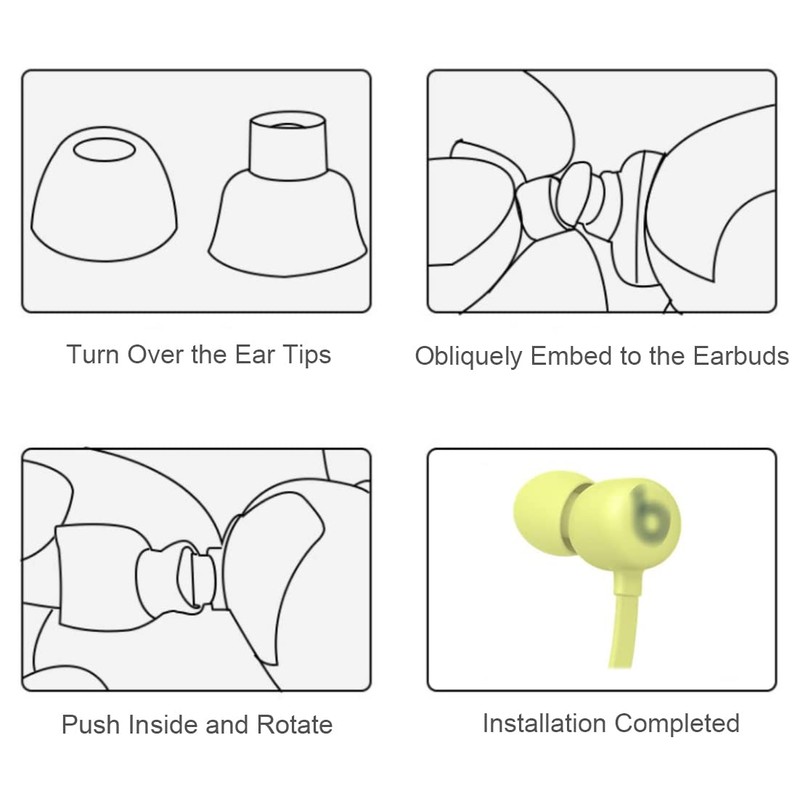 Turn Over the Ear Tips

Obliquely Embed to the Earbuds

Push Inside and Rotate

Installation Completed