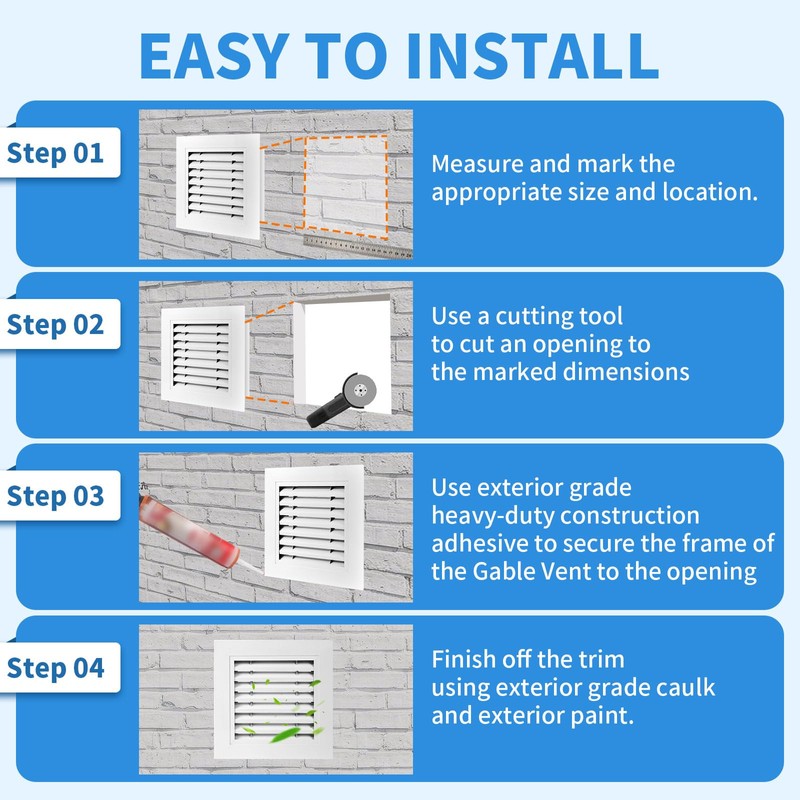 EASY TO INSTALL

Step 01

Measure and mark the appropriate size and location.

Step 02

Use a cutting tool to cut an opening to the marked dimensions

Step 03

Use exterior grade heavy-duty construction adhesive to secure the frame of the Gable Vent to the opening

Step 04

Finish off the trim using exterior grade caulk and exterior paint.