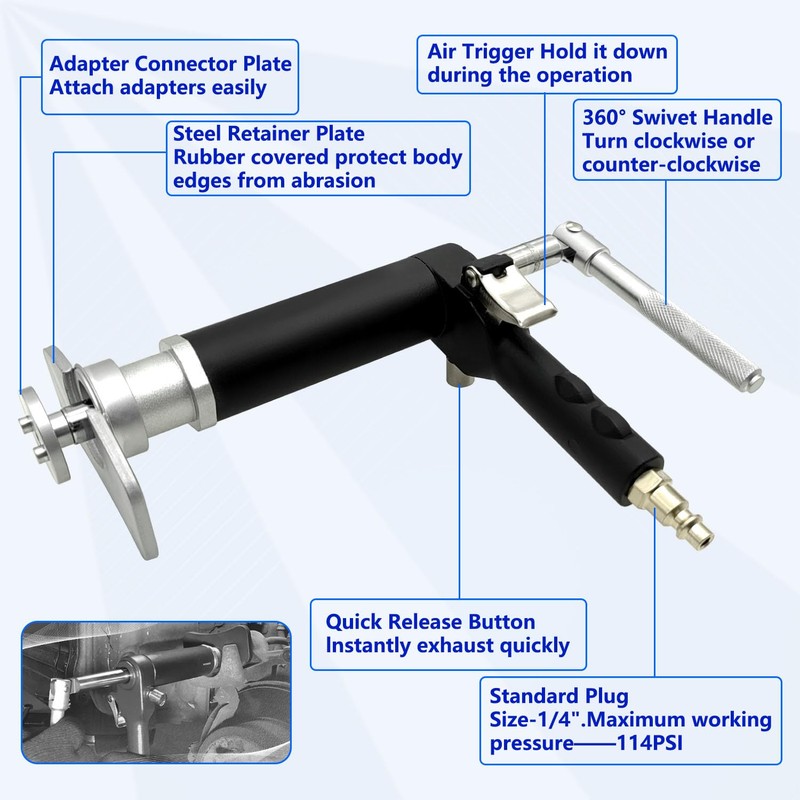 Adapter Connector Plate
Attach adapters easily

Steel Retainer Plate
Rubber covered protect body edges from abrasion

Air Trigger Hold it down during the operation

360° Swivet Handle
Turn clockwise or counter-clockwise

Quick Release Button
Instantly exhaust quickly

Standard Plug
Size-1/4".Maximum working pressure——114PSI