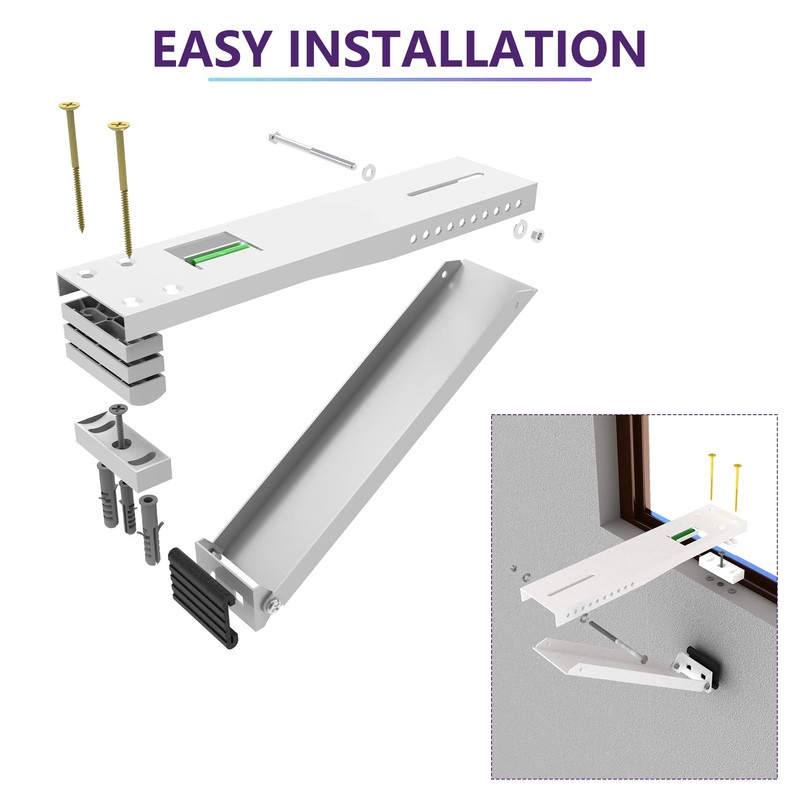 EASY INSTALLATION