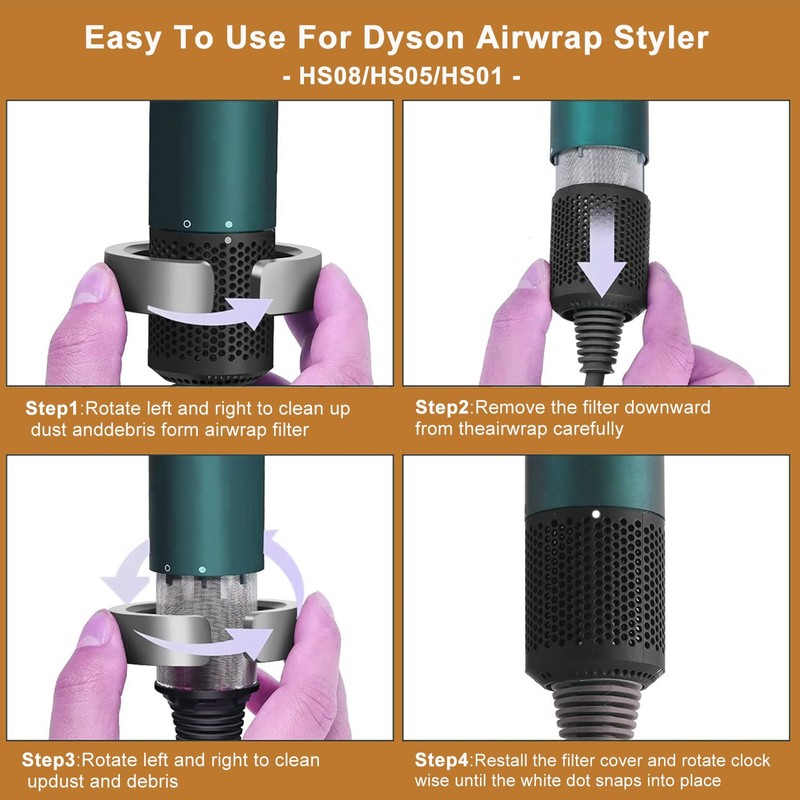 Easy To Use For Dyson Airwrap Styler
- HS08/HS05/HS01 -

Step1:Rotate left and right to clean up dust anddebris form airwrap filter

Step2:Remove the filter downward from theairwrap carefully

Step3:Rotate left and right to clean updust and debris

Step4:Restall the filter cover and rotate clock wise until the white dot snaps into place