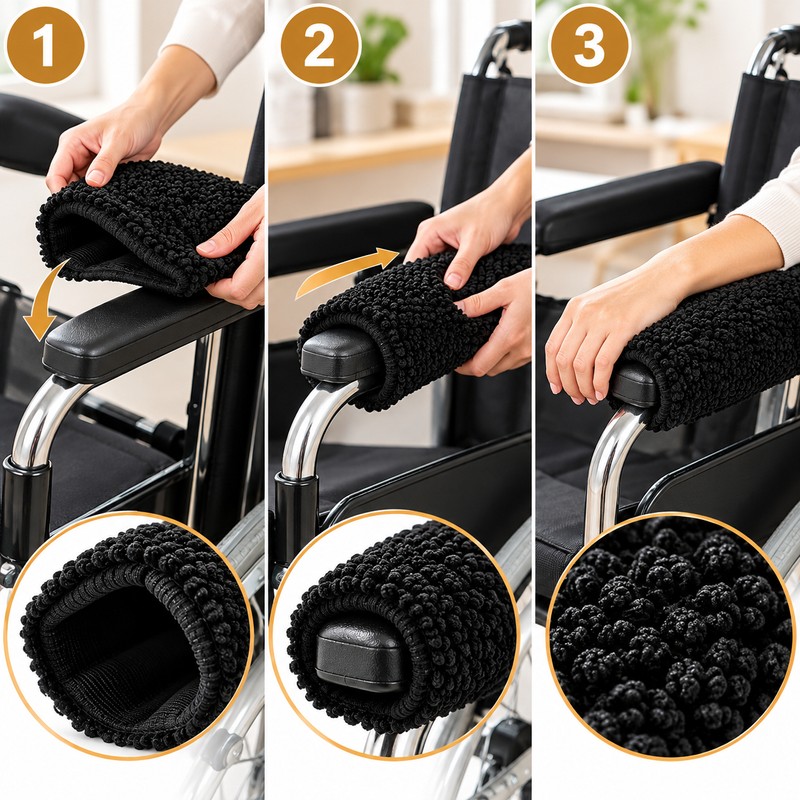 1

2

3