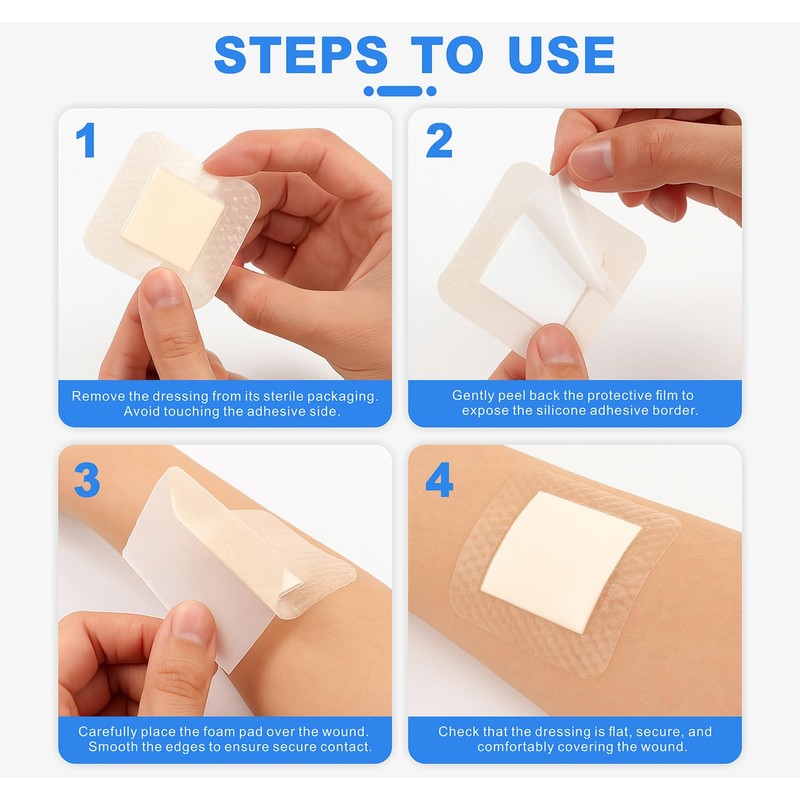 STEPS TO USE

1

Remove the dressing from its sterile packaging. Avoid touching the adhesive side.

2

Gently peel back the protective film to expose the silicone adhesive border.

3

Carefully place the foam pad over the wound. Smooth the edges to ensure secure contact.

4

Check that the dressing is flat, secure, and comfortably covering the wound.