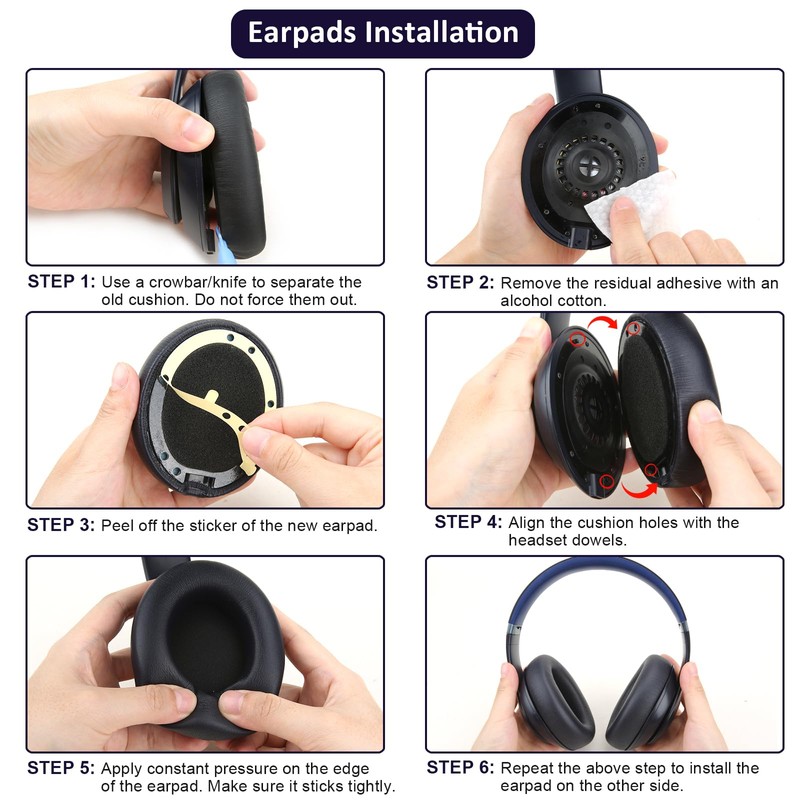 Earpads Installation

STEP 1: Use a crowbar/knife to separate the old cushion. Do not force them out.

STEP 2: Remove the residual adhesive with an alcohol cotton.

STEP 3: Peel off the sticker of the new earpad.

STEP 4: Align the cushion holes with the headset dowels.

STEP 5: Apply constant pressure on the edge of the earpad. Make sure it sticks tightly.

STEP 6: Repeat the above step to install the earpad on the other side.