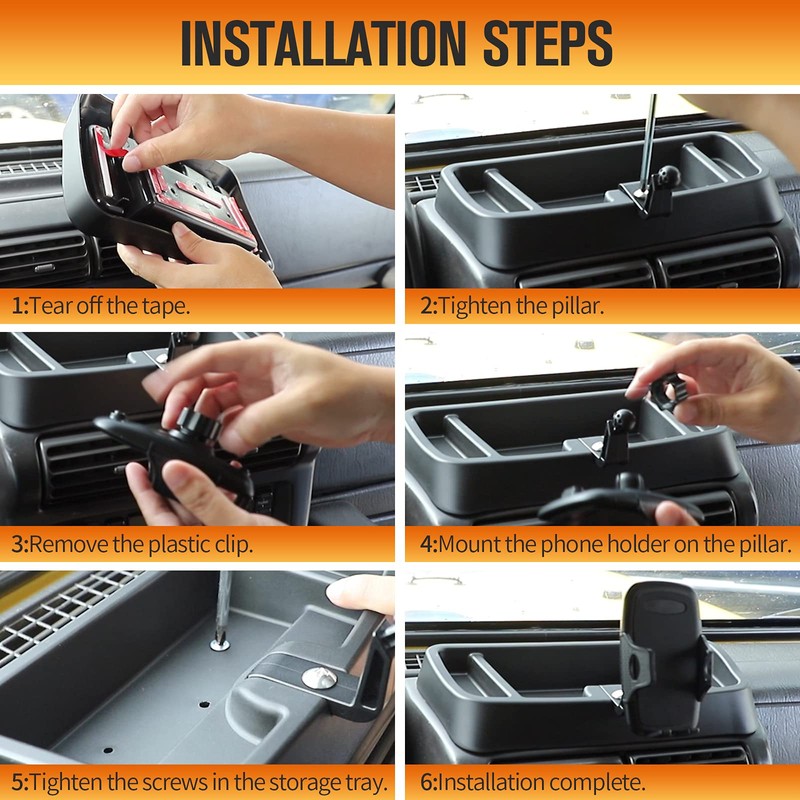 INSTALLATION STEPS

1:Tear off the tape.

2:Tighten the pillar.

3:Remove the plastic clip.

4:Mount the phone holder on the pillar.

5:Tighten the screws in the storage tray.

6:Installation complete.