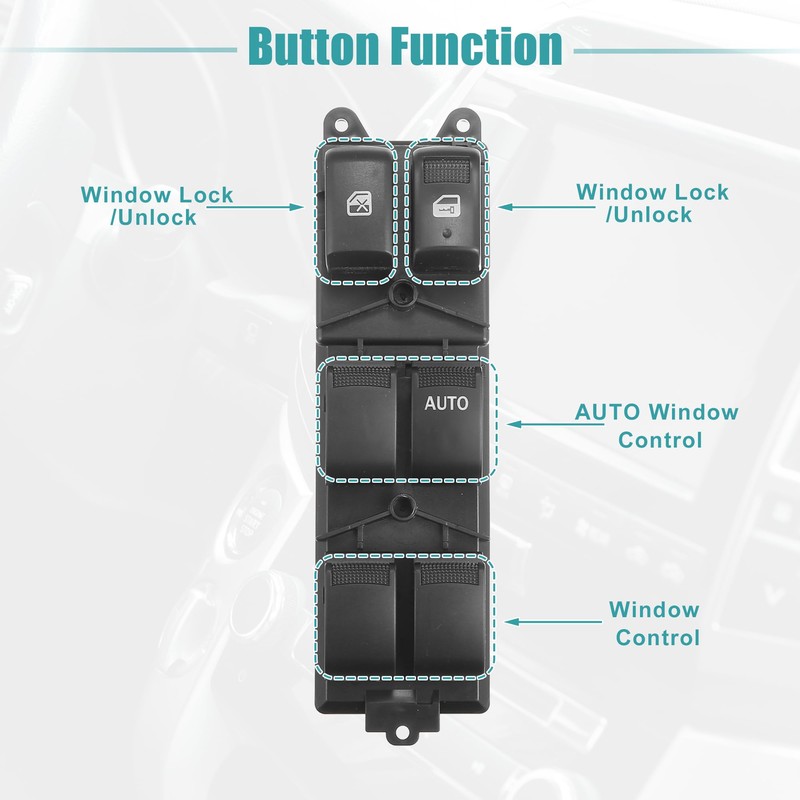 Button Function

Window Lock /Unlock

Window Lock /Unlock

AUTO

AUTO Window Control

Window Control