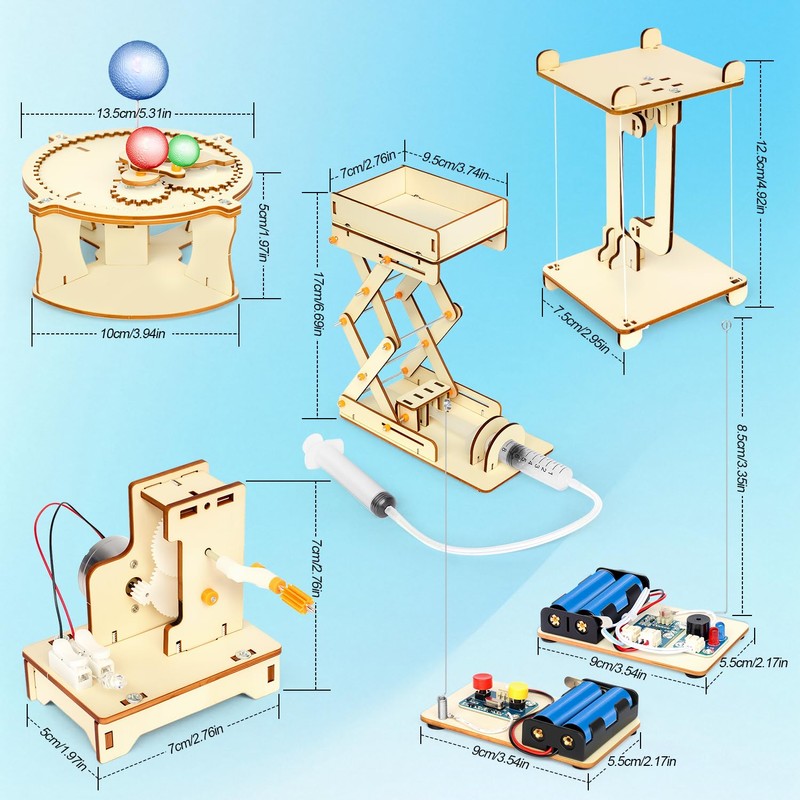 13.5cm/5.31in
5cm/1.97in
10cm/3.94in
7cm/2.76in
9.5cm/3.74in
17cm/6.69in
12.5cm/4.92in
7.5cm/2.95in
8.5cm/3.35in
7cm/2.76in
5cm/1.97in
7cm/2.76in
9cm/3.54in
5.5cm/2.17in
9cm/3.54in
5.5cm/2.17in