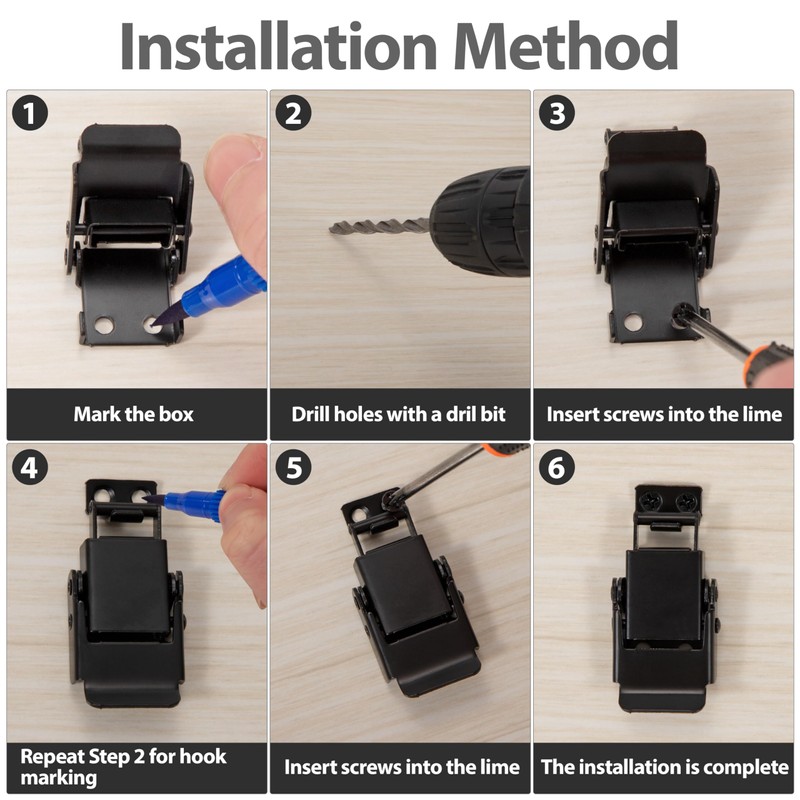 Installation Method

1

Mark the box

2

Drill holes with a dril bit

3

Insert screws into the lime

4

Repeat Step 2 for hook marking

5

Insert screws into the lime

6

The installation is complete