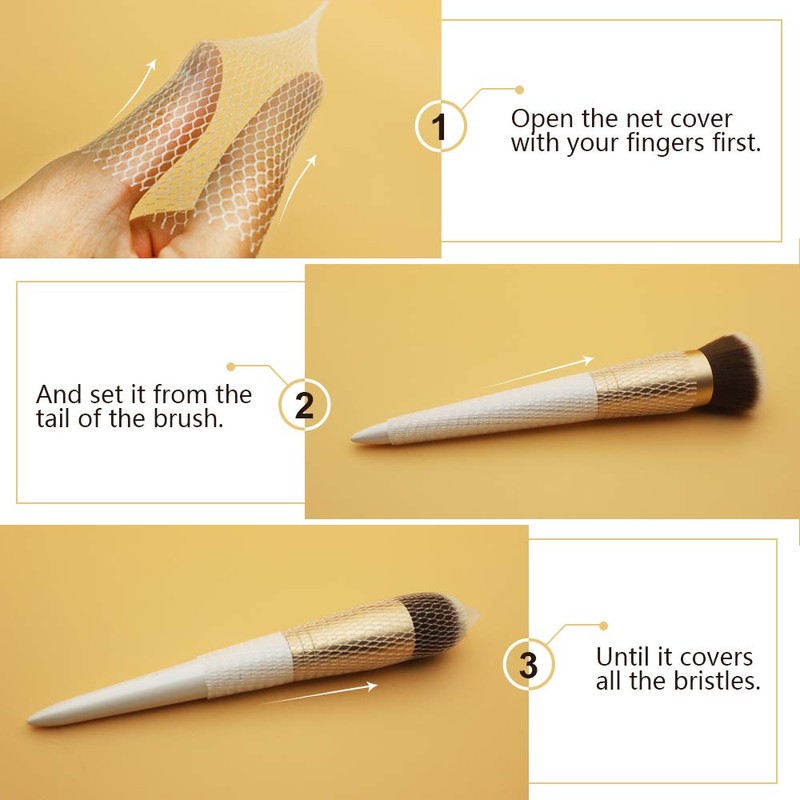 1
Open the net cover with your fingers first.

And set it from the tail of the brush.
2

3
Until it covers all the bristles.