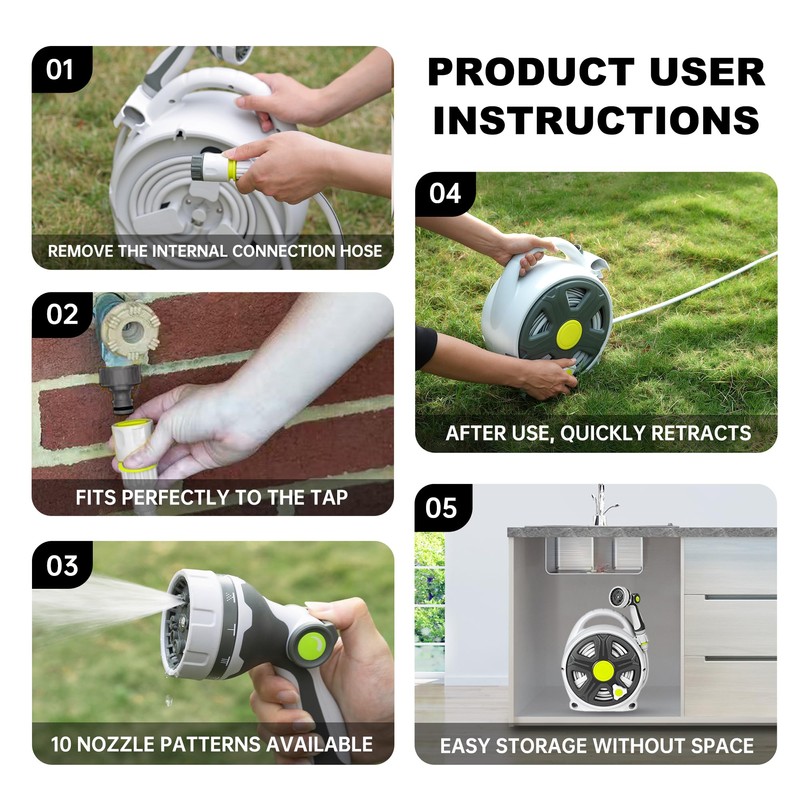 PRODUCT USER INSTRUCTIONS

01
REMOVE THE INTERNAL CONNECTION HOSE

02
FITS PERFECTLY TO THE TAP

03
10 NOZZLE PATTERNS AVAILABLE

04
AFTER USE, QUICKLY RETRACTS

05
EASY STORAGE WITHOUT SPACE