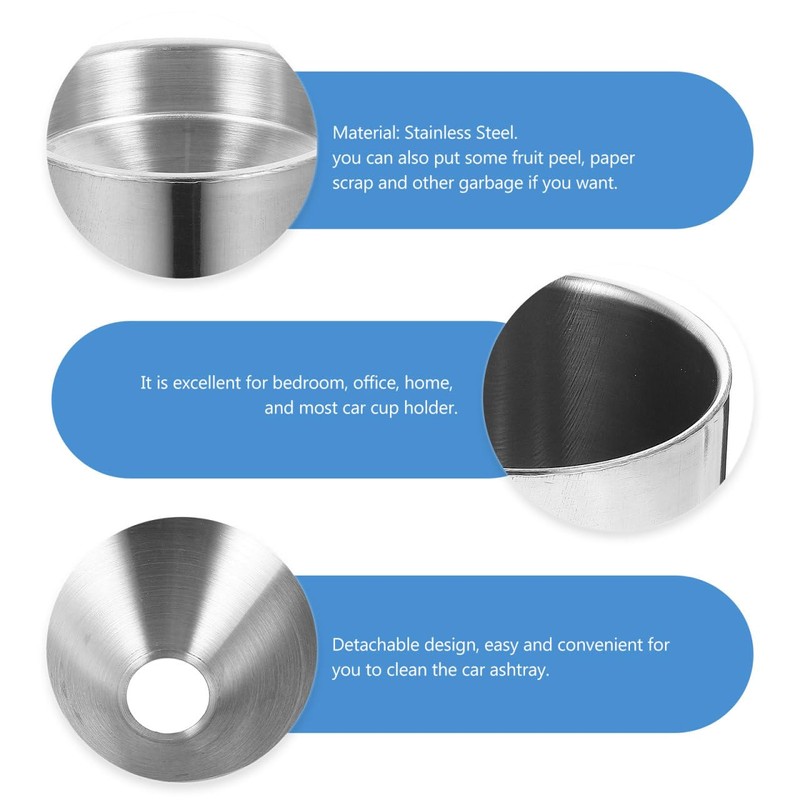 Material: Stainless Steel.
you can also put some fruit peel, paper scrap and other garbage if you want.

It is excellent for bedroom, office, home, and most car cup holder.

Detachable design, easy and convenient for you to clean the car ashtray.