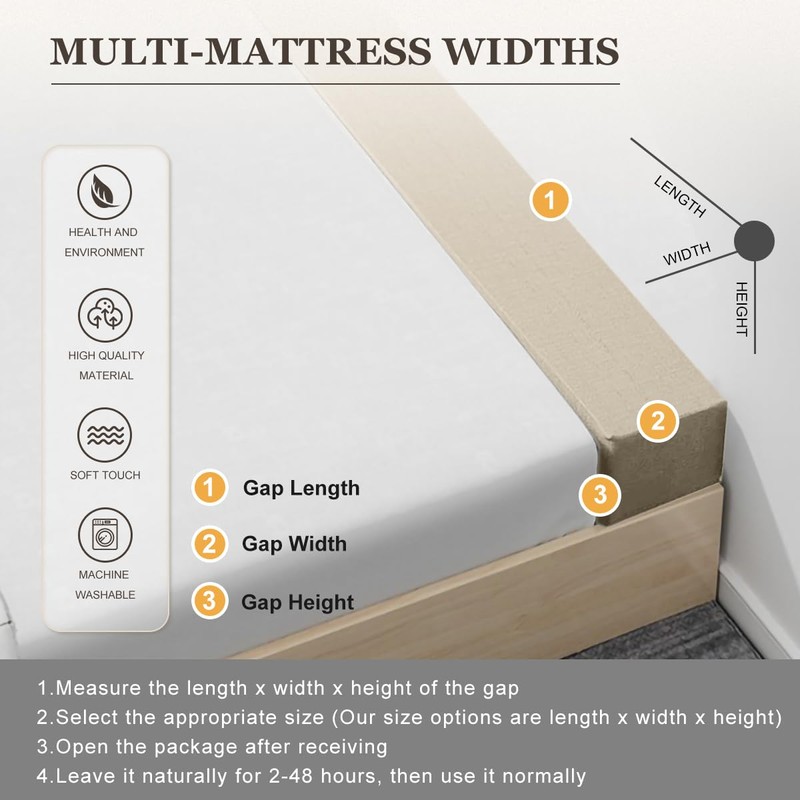 MULTI-MATTRESS WIDTHS

HEALTH AND ENVIRONMENT

HIGH QUALITY MATERIAL

SOFT TOUCH

MACHINE WASHABLE

1

LENGTH

WIDTH

HEIGHT

2

3

1 Gap Length

2 Gap Width

3 Gap Height

1.Measure the length x width x height of the gap
2.Select the appropriate size (Our size options are length x width x height)
3.Open the package after receiving
4.Leave it naturally for 2-48 hours, then use it normally