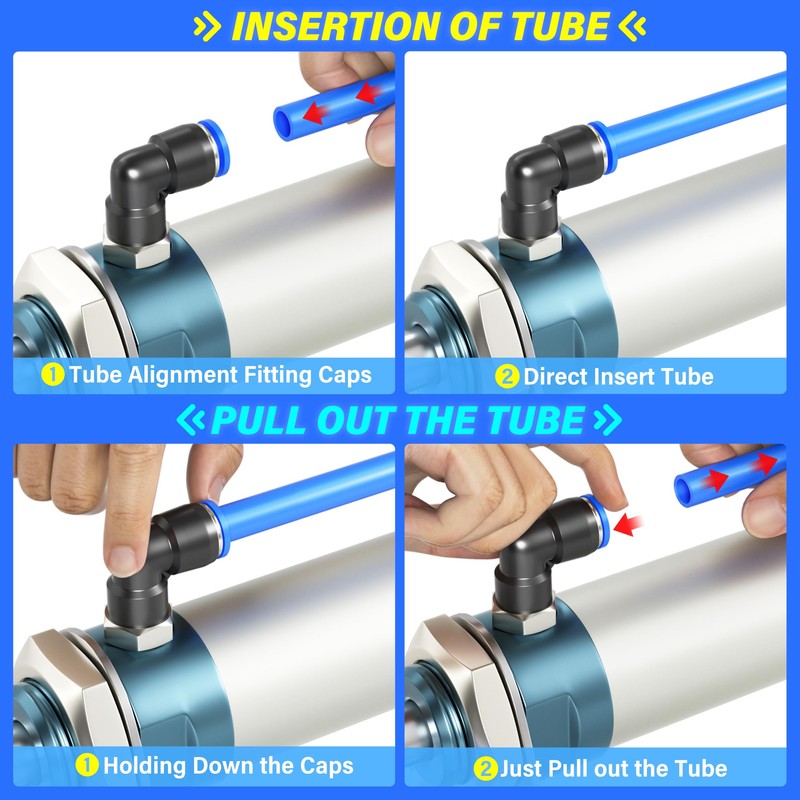 » INSERTION OF TUBE «

1 Tube Alignment Fitting Caps

2 Direct Insert Tube

« PULL OUT THE TUBE »

1 Holding Down the Caps

2 Just Pull out the Tube