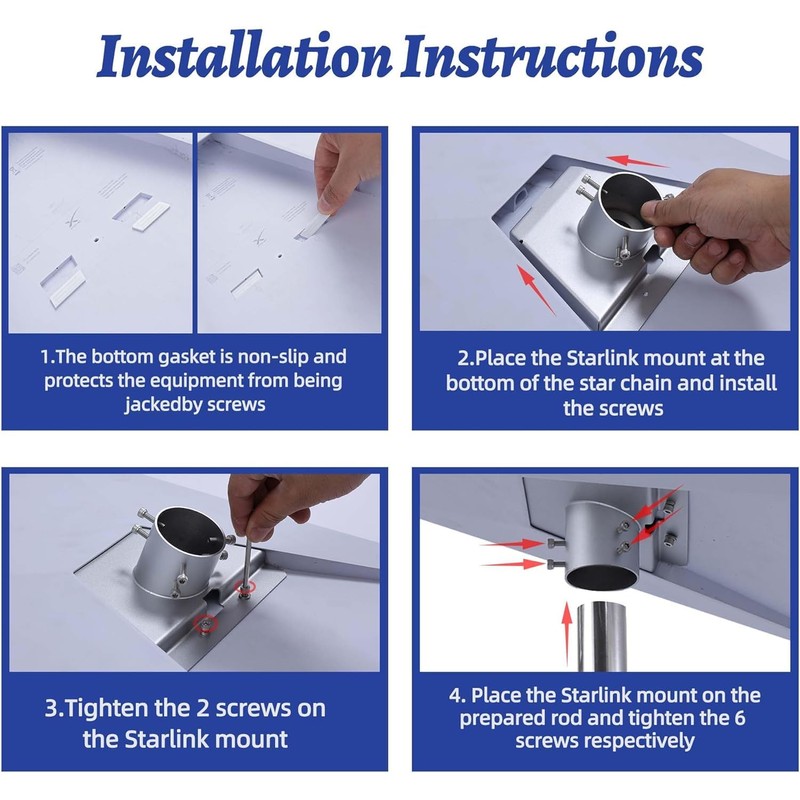 Installation Instructions

1.The bottom gasket is non-slip and protects the equipment from being jackedby screws

2.Place the Starlink mount at the bottom of the star chain and install the screws

3.Tighten the 2 screws on the Starlink mount

4. Place the Starlink mount on the prepared rod and tighten the 6 screws respectively