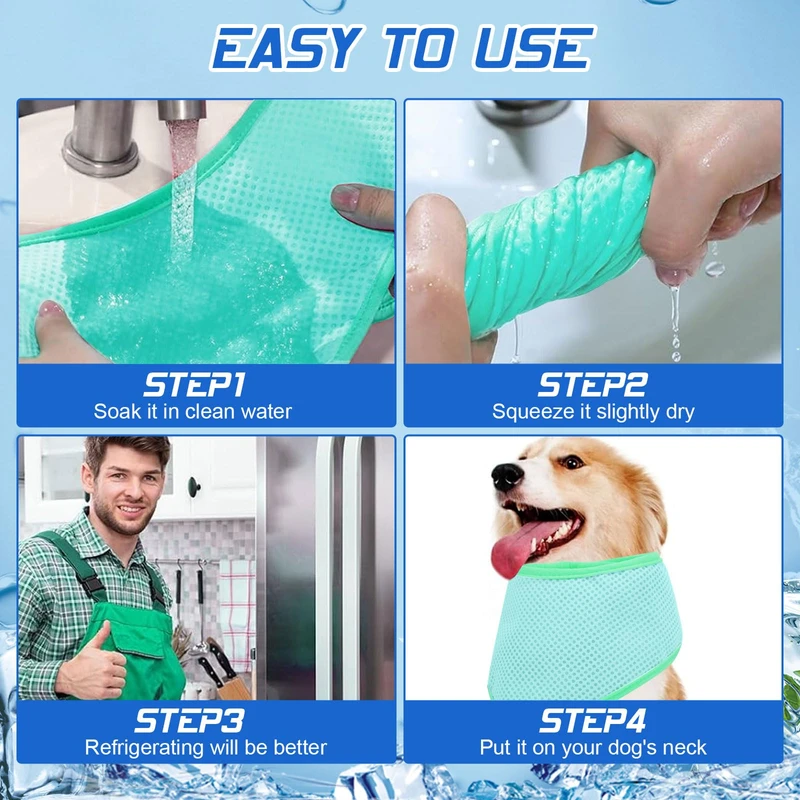 EASY TO USE

STEP1
Soak it in clean water

STEP2
Squeeze it slightly dry

STEP3
Refrigerating will be better

STEP4
Put it on your dog's neck