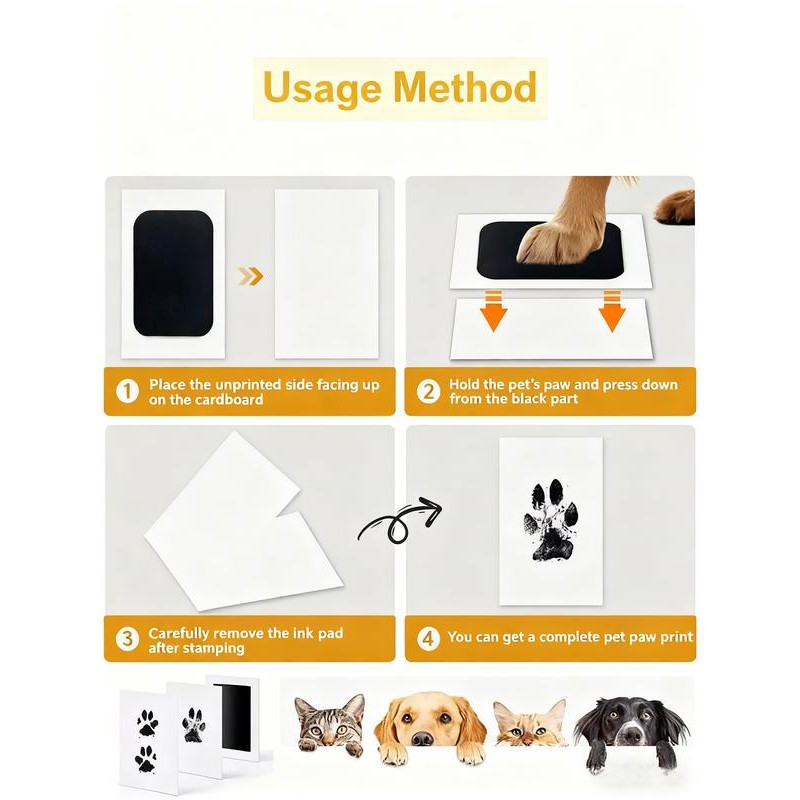 Usage Method

1 Place the unprinted side facing up on the cardboard

2 Hold the pet's paw and press down from the black part

3 Carefully remove the ink pad after stamping

4 You can get a complete pet paw print