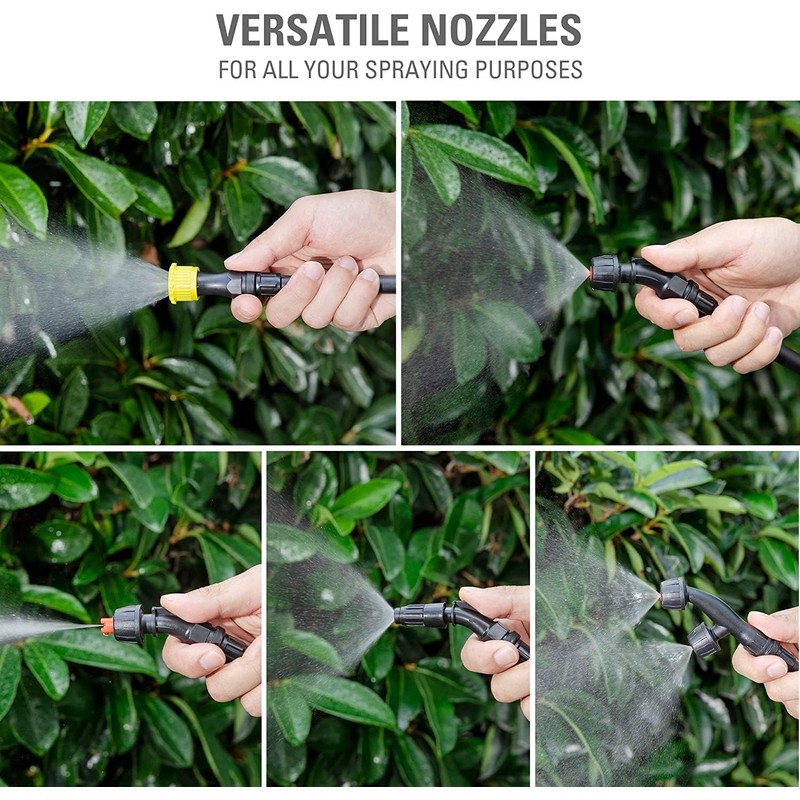 VERSATILE NOZZLES
FOR ALL YOUR SPRAYING PURPOSES