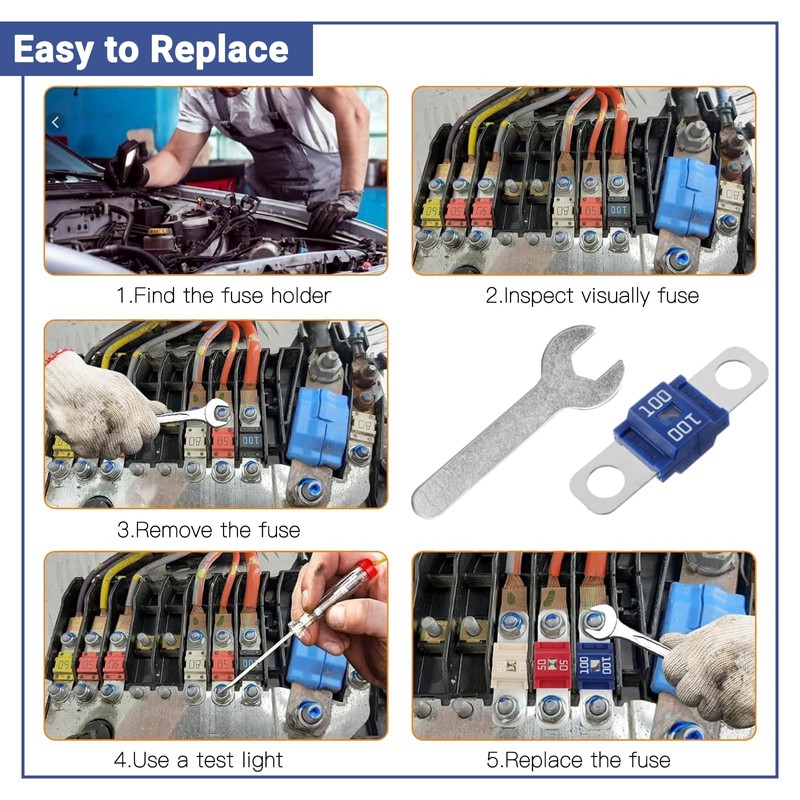 Easy to Replace

1.Find the fuse holder

2.Inspect visually fuse

3.Remove the fuse

100
100

4.Use a test light

5.Replace the fuse