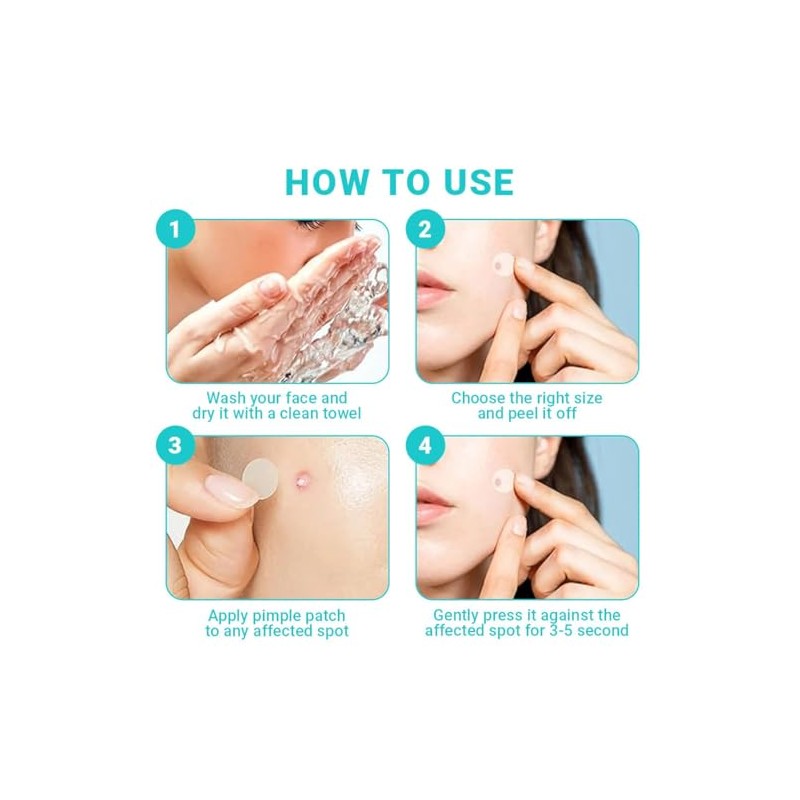 HOW TO USE

1

Wash your face and dry it with a clean towel

2

Choose the right size and peel it off

3

Apply pimple patch to any affected spot

4

Gently press it against the affected spot for 3-5 second