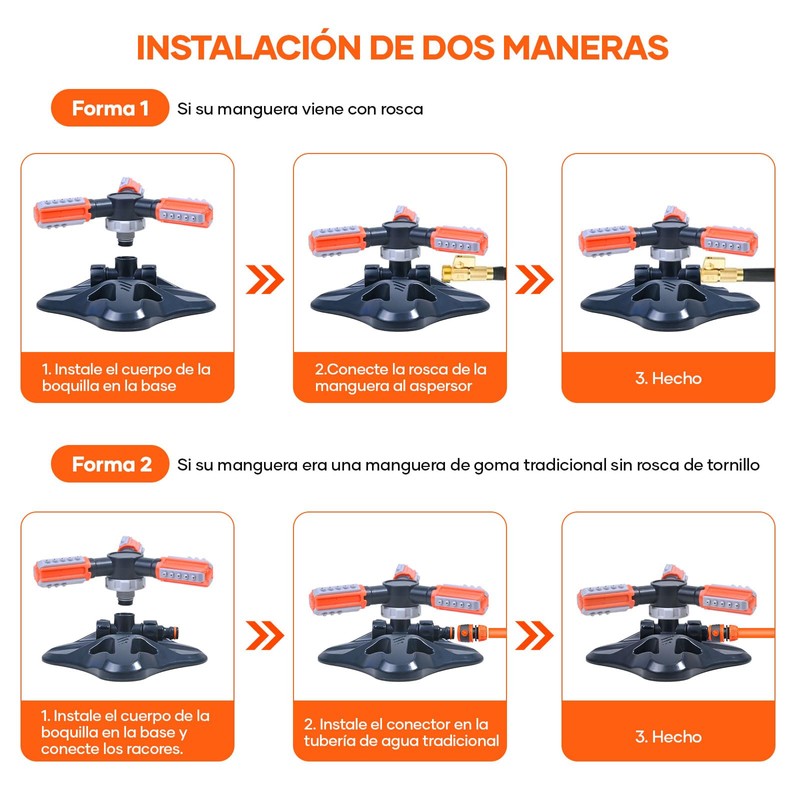 INSTALACIÓN DE DOS MANERAS

Forma 1 Si su manguera viene con rosca

1. Instale el cuerpo de la boquilla en la base

2.Conecte la rosca de la manguera al aspersor

3. Hecho

Forma 2 Si su manguera era una manguera de goma tradicional sin rosca de tornillo

1. Instale el cuerpo de la boquilla en la base y conecte los racores.

2. Instale el conector en la tubería de agua tradicional

3. Hecho