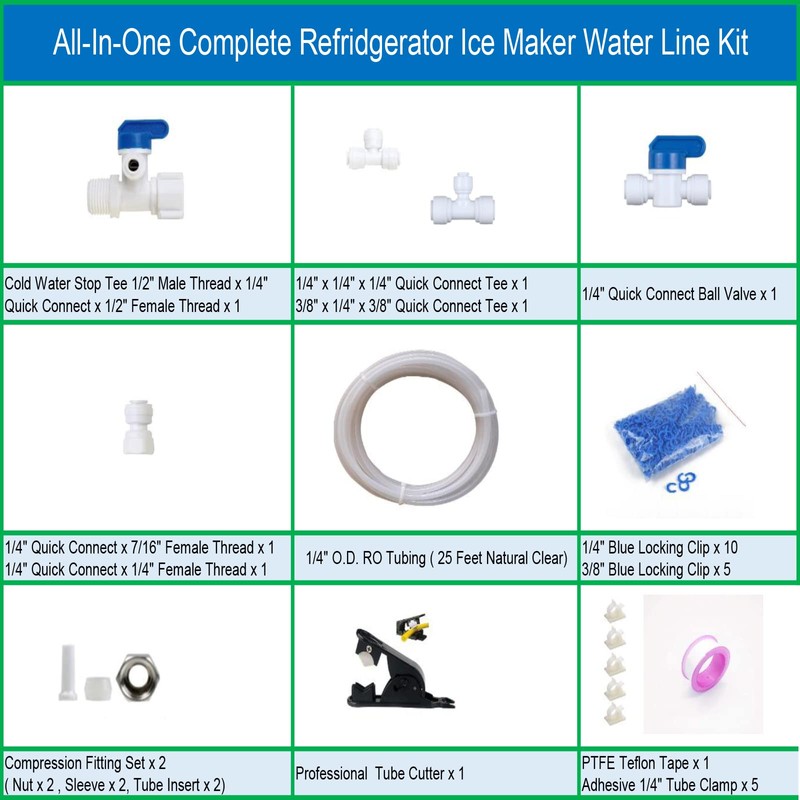 All-In-One Complete Refridgerator Ice Maker Water Line Kit

Cold Water Stop Tee 1/2" Male Thread x 1/4" Quick Connect x 1/2" Female Thread x 1

1/4" x 1/4" x 1/4" Quick Connect Tee x 1
3/8" x 1/4" x 3/8" Quick Connect Tee x 1

1/4" Quick Connect Ball Valve x 1

1/4" Quick Connect x 7/16" Female Thread x 1
1/4" Quick Connect x 1/4" Female Thread x 1

1/4" O.D. RO Tubing ( 25 Feet Natural Clear)

1/4" Blue Locking Clip x 10
3/8" Blue Locking Clip x 5

Compression Fitting Set x 2
( Nut x 2 , Sleeve x 2, Tube Insert x 2)

Professional Tube Cutter x 1

PTFE Teflon Tape x 1
Adhesive 1/4" Tube Clamp x 5