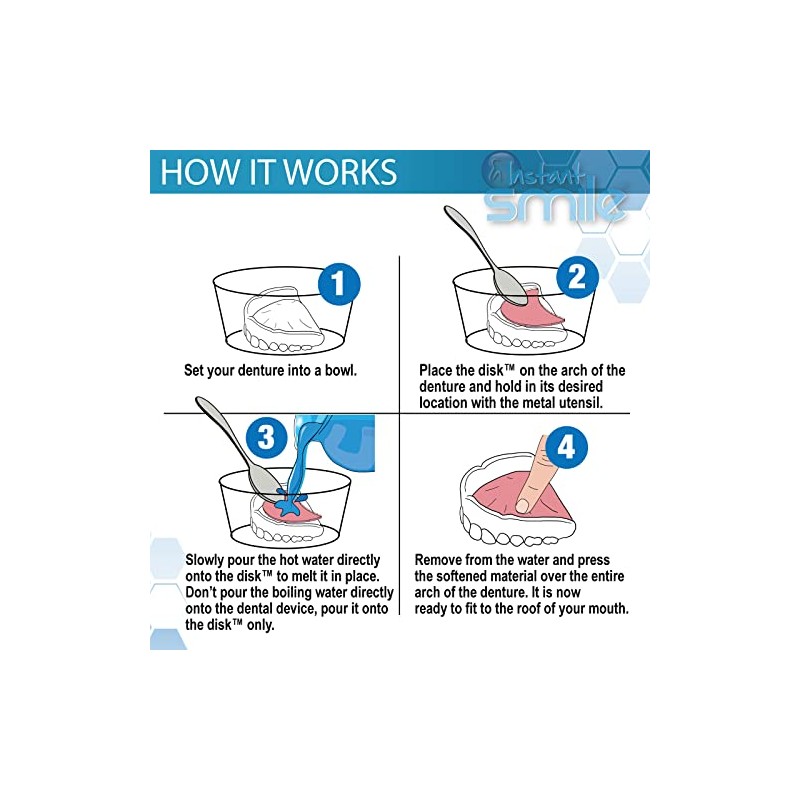 HOW IT WORKS

Instant smile

1

Set your denture into a bowl.

2

Place the disk™ on the arch of the denture and hold in its desired location with the metal utensil.

3

Slowly pour the hot water directly onto the disk™ to melt it in place. Don't pour the boiling water directly onto the dental device, pour it onto the disk™ only.

4

Remove from the water and press the softened material over the entire arch of the denture. It is now ready to fit to the roof of your mouth.