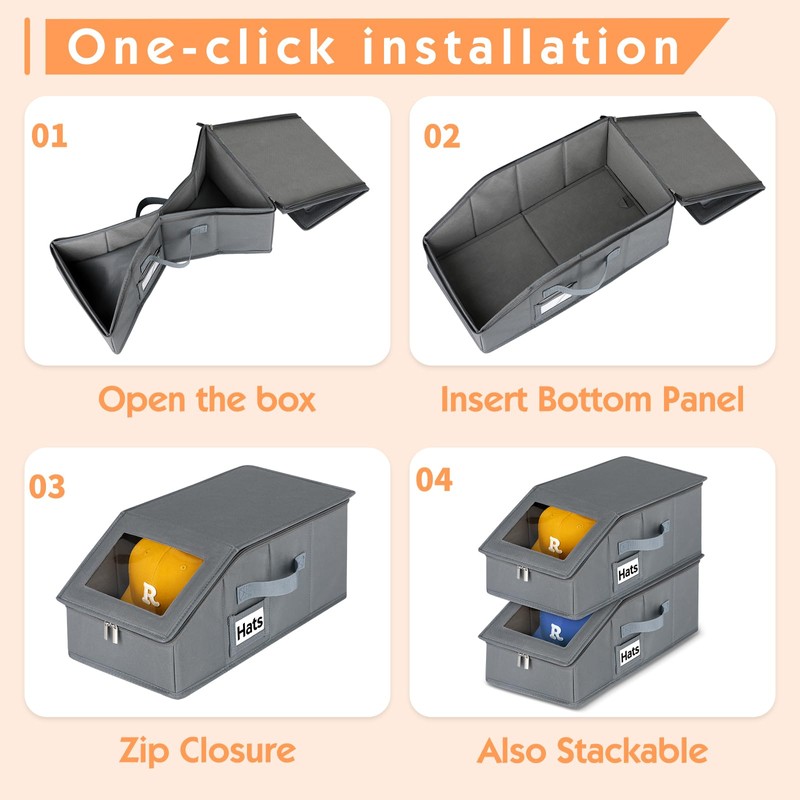 One-click installation

01

Open the box

02

Insert Bottom Panel

03

R

Hats

Zip Closure

04

R

Hats

R

Hats

Also Stackable