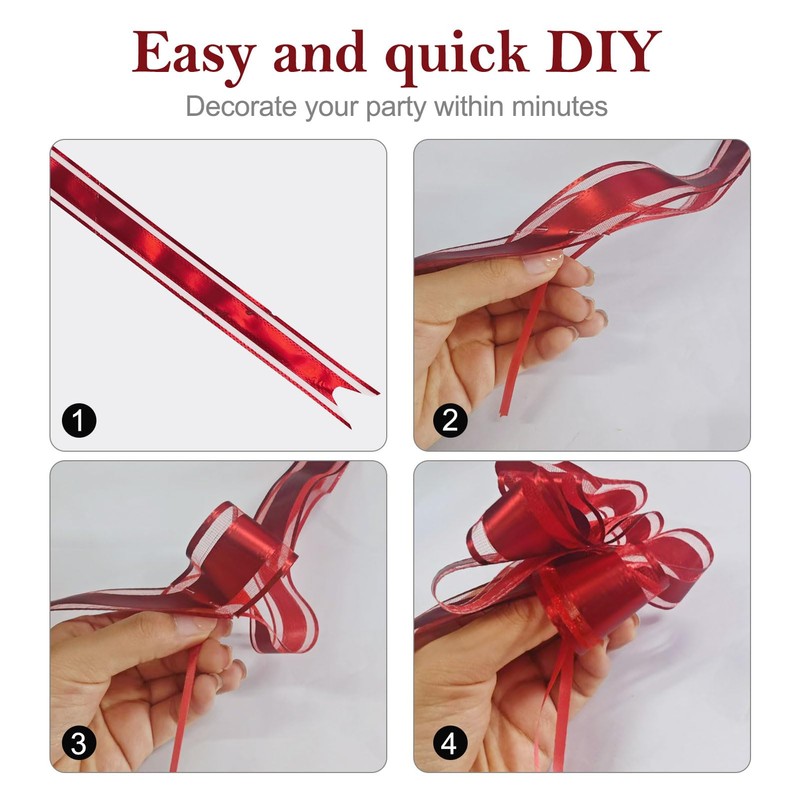 Easy and quick DIY
Decorate your party within minutes

1

2

3

4