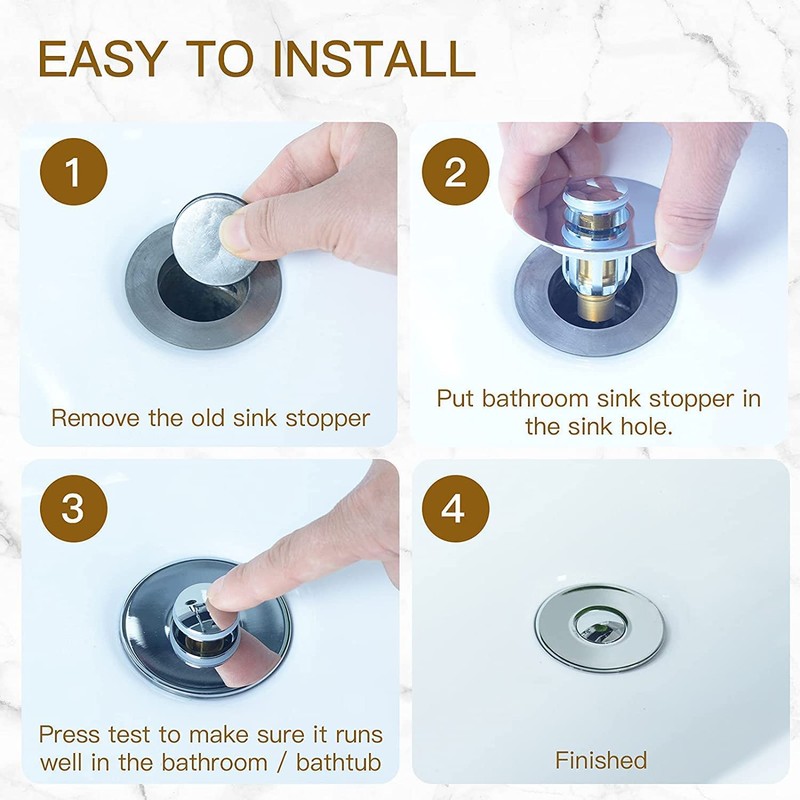 EASY TO INSTALL

1

Remove the old sink stopper

2

Put bathroom sink stopper in the sink hole.

3

Press test to make sure it runs well in the bathroom / bathtub

4

Finished