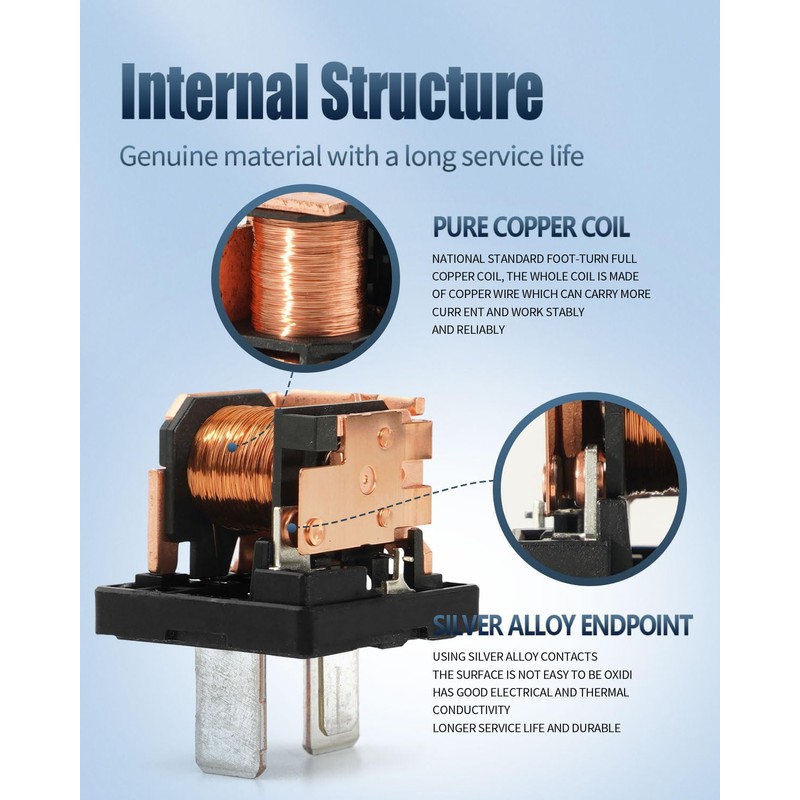 Internal Structure

Genuine material with a long service life

PURE COPPER COIL

NATIONAL STANDARD FOOT-TURN FULL COPPER COIL, THE WHOLE COIL IS MADE OF COPPER WIRE WHICH CAN CARRY MORE CURR ENT AND WORK STABLY AND RELIABLY

SILVER ALLOY ENDPOINT

USING SILVER ALLOY CONTACTS
THE SURFACE IS NOT EASY TO BE OXIDI
HAS GOOD ELECTRICAL AND THERMAL CONDUCTIVITY
LONGER SERVICE LIFE AND DURABLE