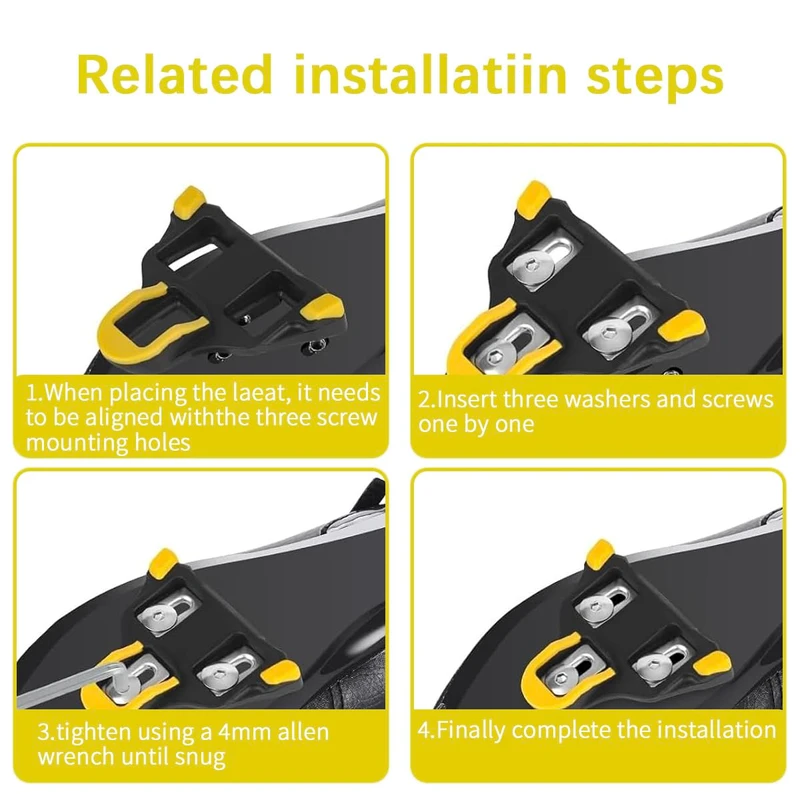 Related installatiin steps

1.When placing the laeat, it needs to be aligned withthe three screw mounting holes

2.Insert three washers and screws one by one

3.tighten using a 4mm allen wrench until snug

4.Finally complete the installation