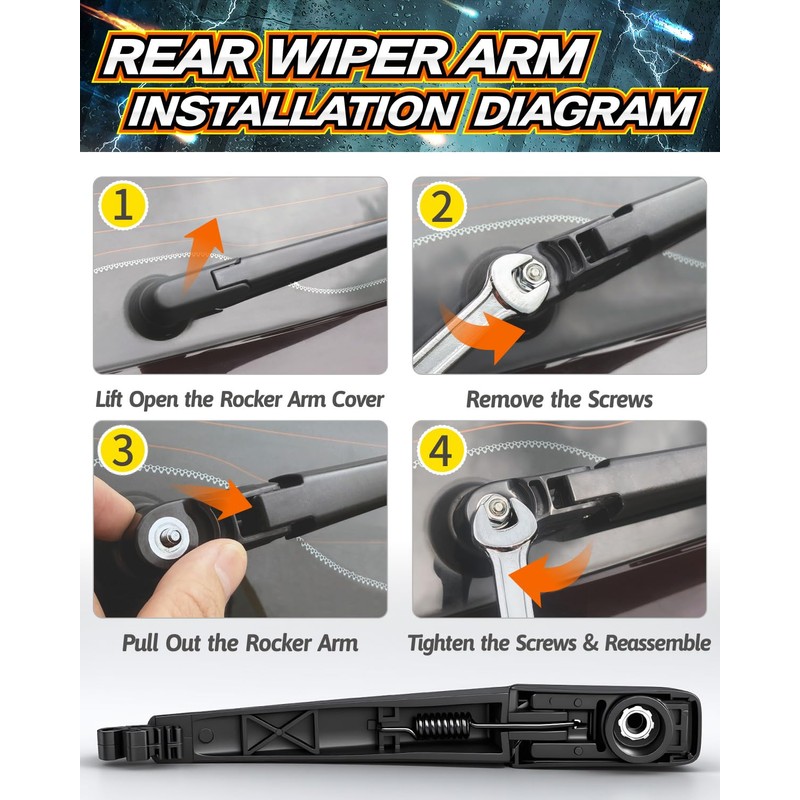 REAR WIPER ARM
INSTALLATION DIAGRAM

1

Lift Open the Rocker Arm Cover

2

Remove the Screws

3

Pull Out the Rocker Arm

4

Tighten the Screws & Reassemble