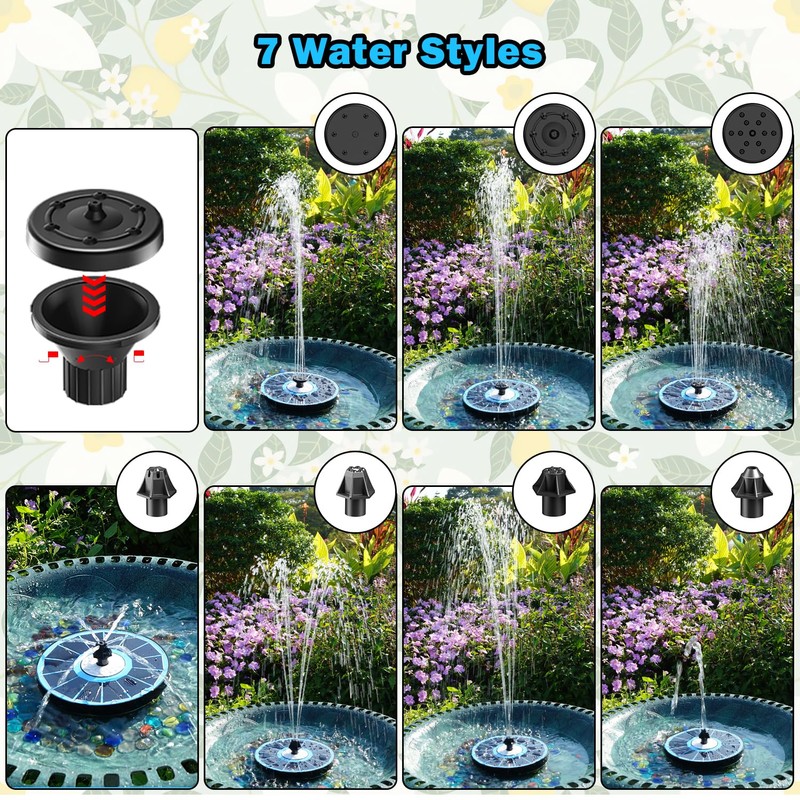 7 Water Styles