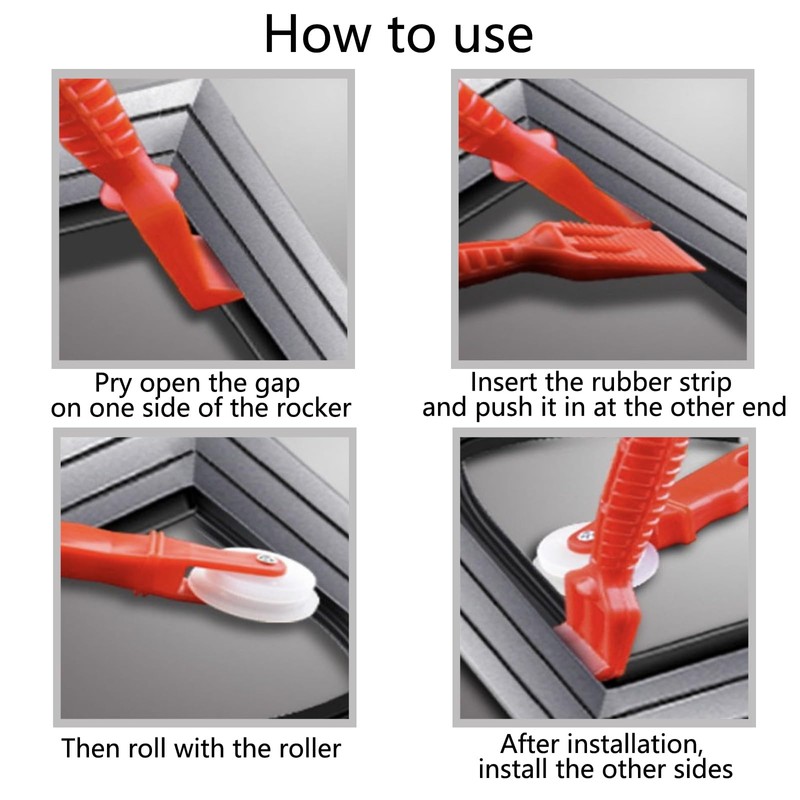 How to use

Pry open the gap
on one side of the rocker

Insert the rubber strip
and push it in at the other end

Then roll with the roller

After installation,
install the other sides